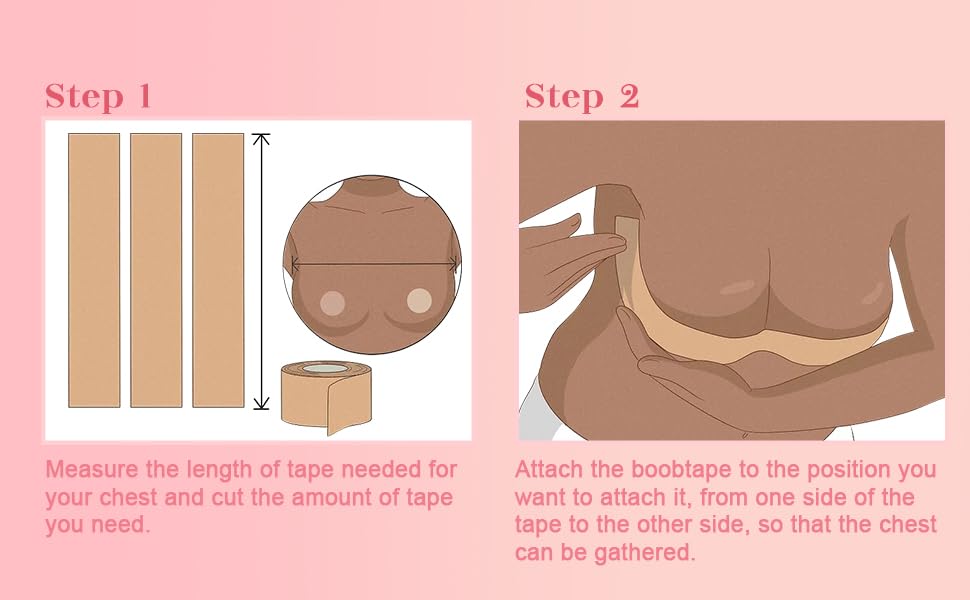 Step 1

Measure the length of tape needed for your chest and cut the amount of tape you need.

Step 2

Attach the boobtape to the position you want to attach it, from one side of the tape to the other side, so that the chest can be gathered.