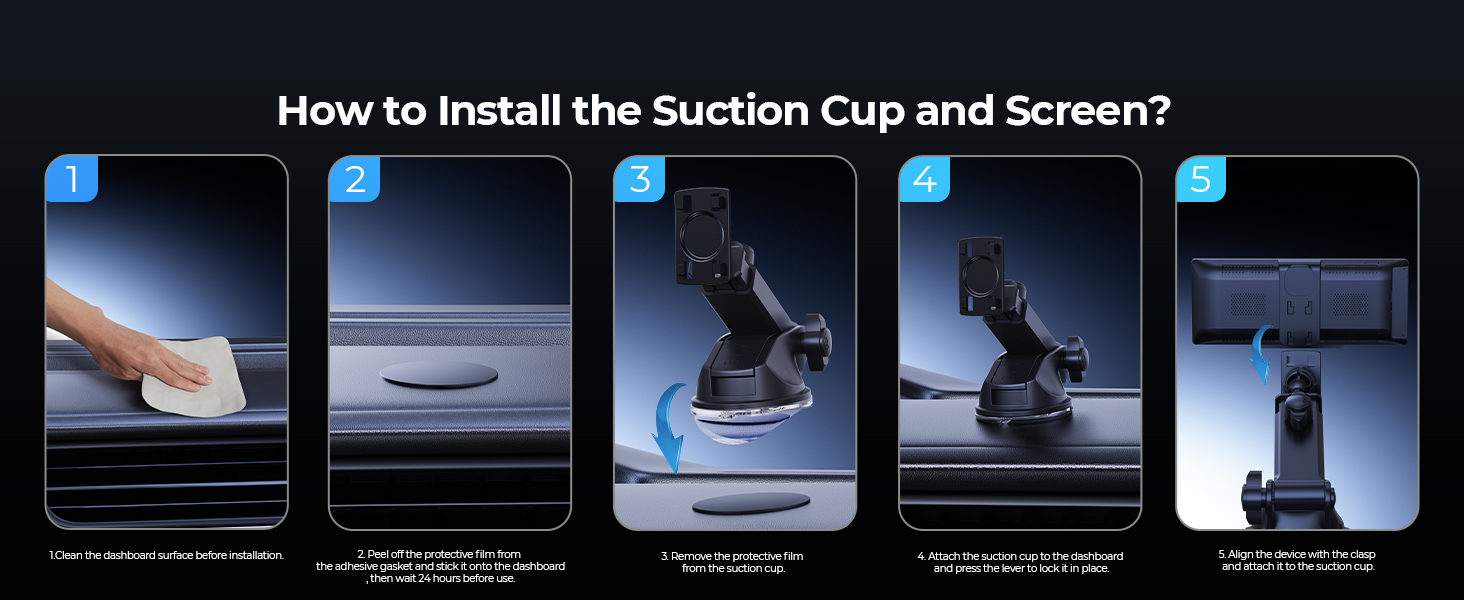 How to Install the Suction Cup and Screen?

1

2

3

4

5

1.Clean the dashboard surface before installation.

2. Peel off the protective film from the adhesive gasket and stick it onto the dashboard , then wait 24 hours before use.

3. Remove the protective film from the suction cup.

4. Attach the suction cup to the dashboard and press the lever to lock it in place.

5. Align the device with the clasp and attach it to the suction cup.