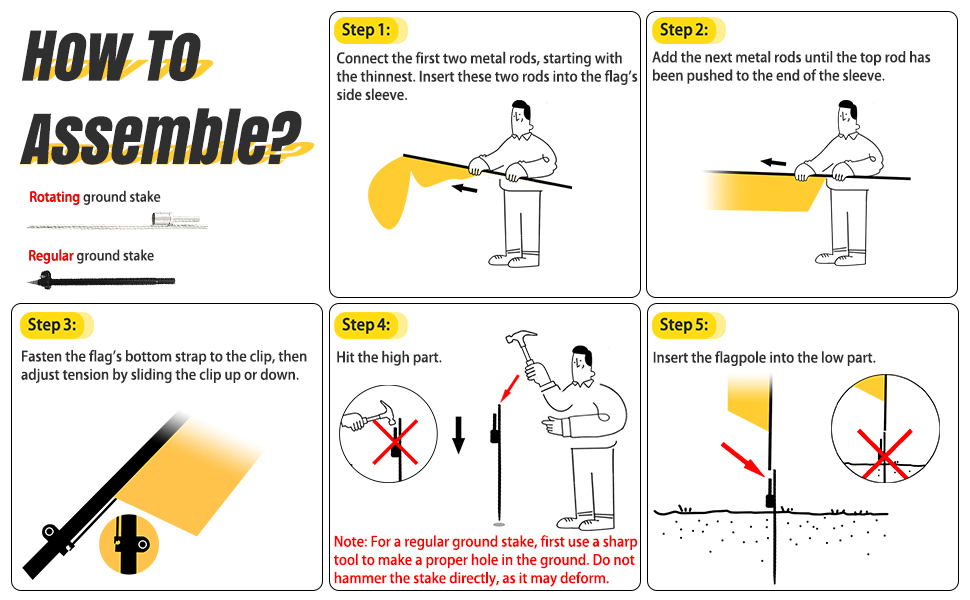 How To Assemble?

Rotating ground stake

Regular ground stake

Step 1:
Connect the first two metal rods, starting with the thinnest. Insert these two rods into the flag's side sleeve.

Step 2:
Add the next metal rods until the top rod has been pushed to the end of the sleeve.

Step 3:
Fasten the flag's bottom strap to the clip, then adjust tension by sliding the clip up or down.

Step 4:
Hit the high part.

Note: For a regular ground stake, first use a sharp tool to make a proper hole in the ground. Do not hammer the stake directly, as it may deform.

Step 5:
Insert the flagpole into the low part.