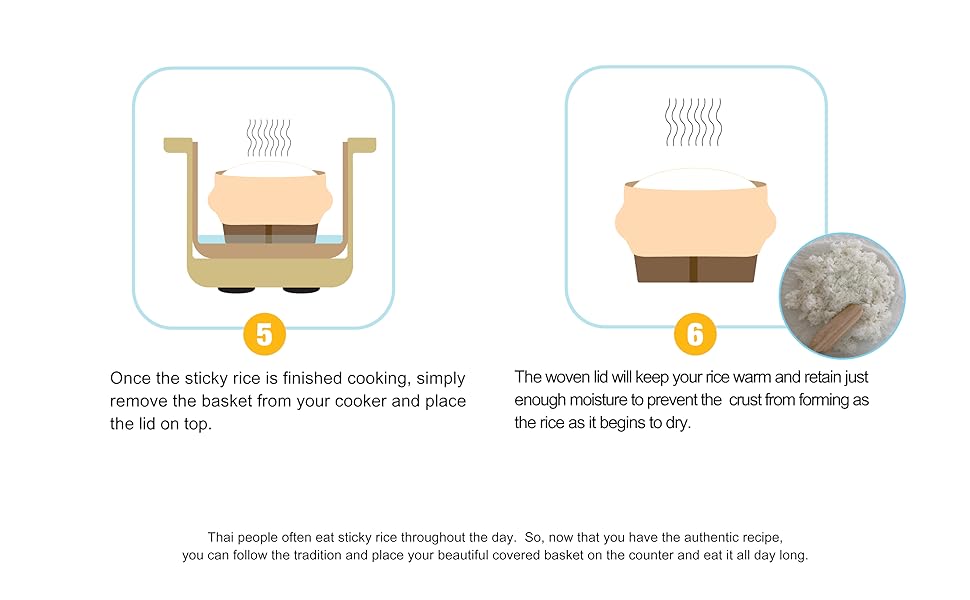 5

Once the sticky rice is finished cooking, simply remove the basket from your cooker and place the lid on top.

6

The woven lid will keep your rice warm and retain just enough moisture to prevent the  crust from forming as the rice as it begins to dry.

Thai people often eat sticky rice throughout the day.  So, now that you have the authentic recipe, you can follow the tradition and place your beautiful covered basket on the counter and eat it all day long.