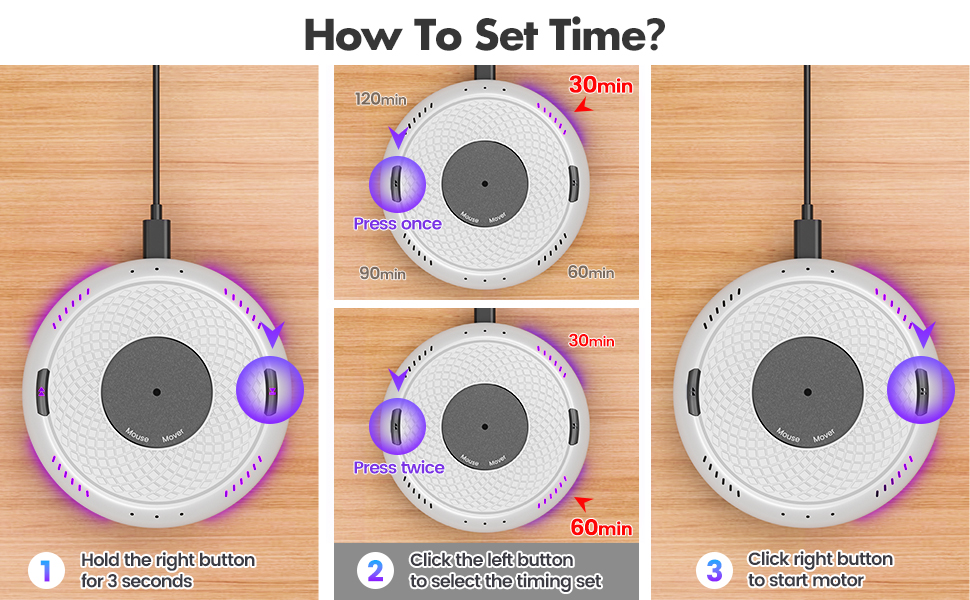 How To Set Time?

Mouse Mover

1 Hold the right button for 3 seconds

120min
30min
Press once
Mouse Mover
90min
60min

30min
Press twice
Mouse Mover
60min

2 Click the left button to select the timing set

Mouse Mover

3 Click right button to start motor