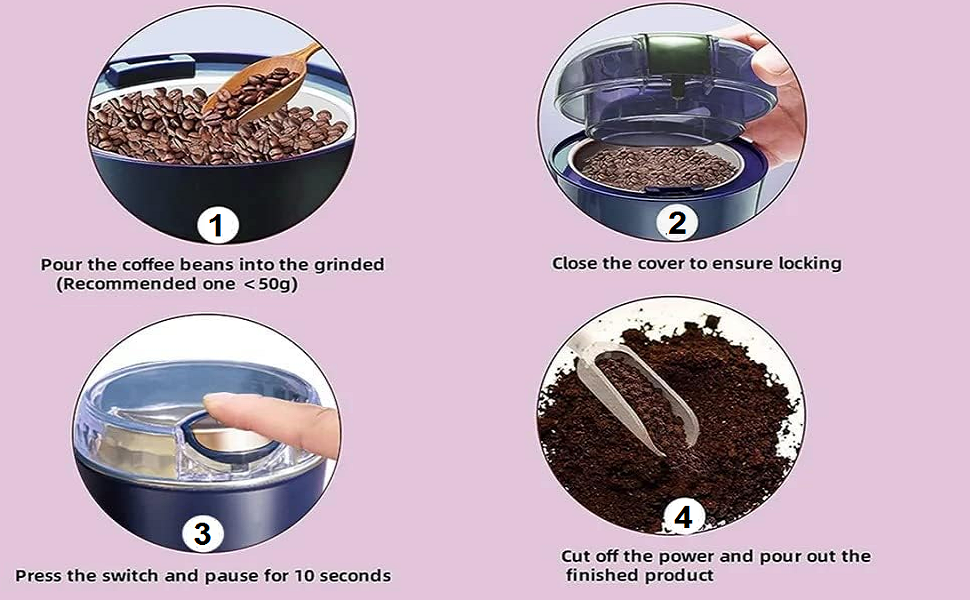 1

Pour the coffee beans into the grinded (Recommended one <50g)

2

Close the cover to ensure locking

3

Press the switch and pause for 10 seconds

4

Cut off the power and pour out the finished product