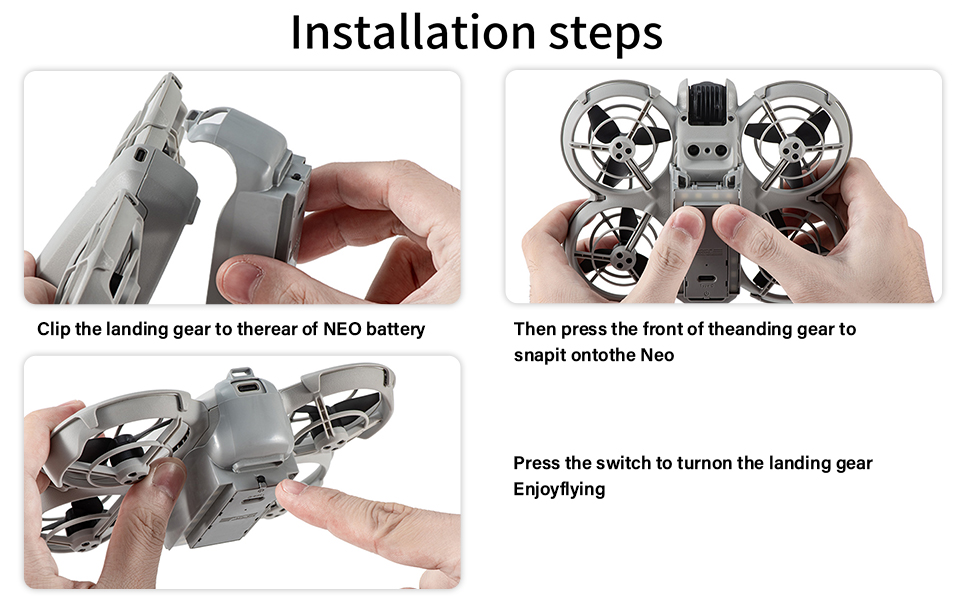 Installation steps

Clip the landing gear to therear of NEO battery

Then press the front of theanding gear to snapit ontothe Neo

Press the switch to turnon the landing gear
Enjoyflying