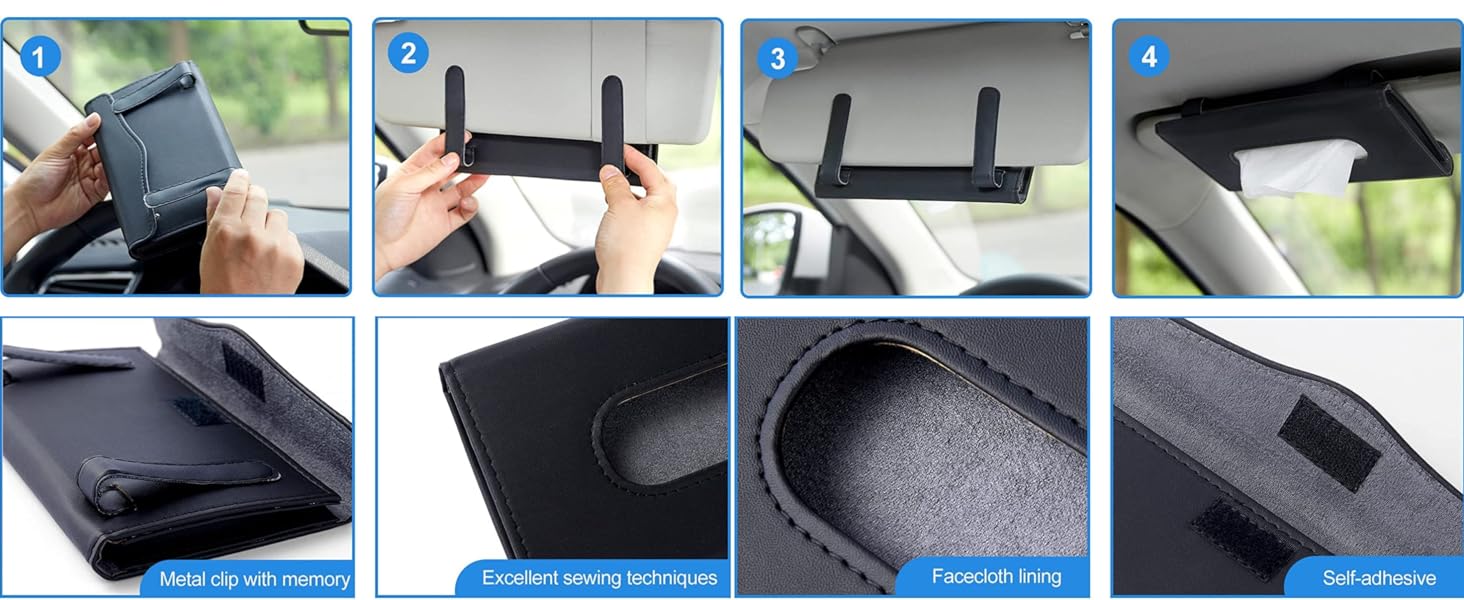 1

2

3

4

Metal clip with memory

Excellent sewing techniques

Facecloth lining

Self-adhesive