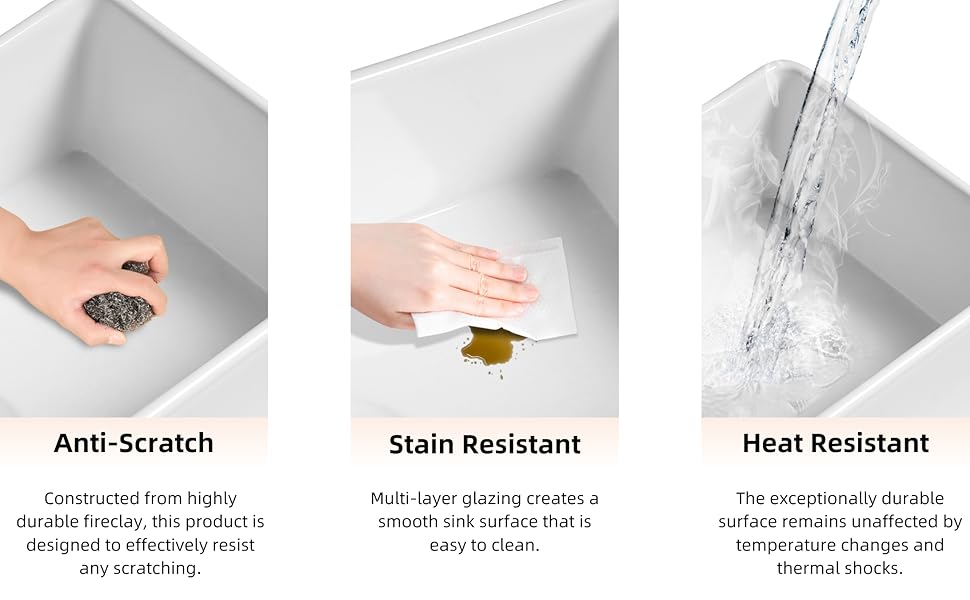 Anti-Scratch

Constructed from highly durable fireclay, this product is designed to effectively resist any scratching.

Stain Resistant

Multi-layer glazing creates a smooth sink surface that is easy to clean.

Heat Resistant

The exceptionally durable surface remains unaffected by temperature changes and thermal shocks.