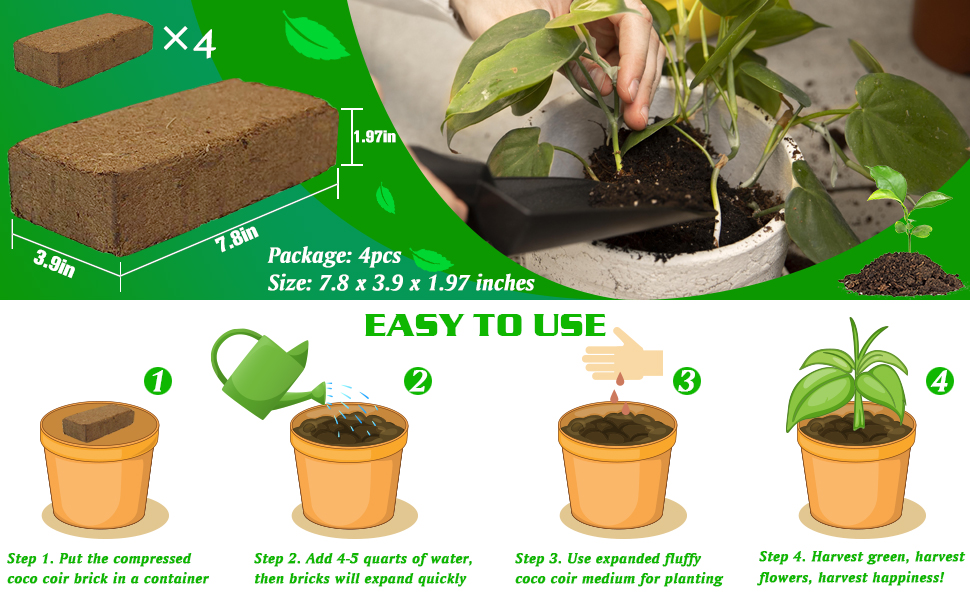 ×4

1.97in

3.9in

7.8in

Package: 4pcs
Size: 7.8 x 3.9 x 1.97 inches

EASY TO USE

1

2

3

4

Step 1. Put the compressed coco coir brick in a container

Step 2. Add 4-5 quarts of water, then bricks will expand quickly

Step 3. Use expanded fluffy coco coir medium for planting

Step 4. Harvest green, harvest flowers, harvest happiness!