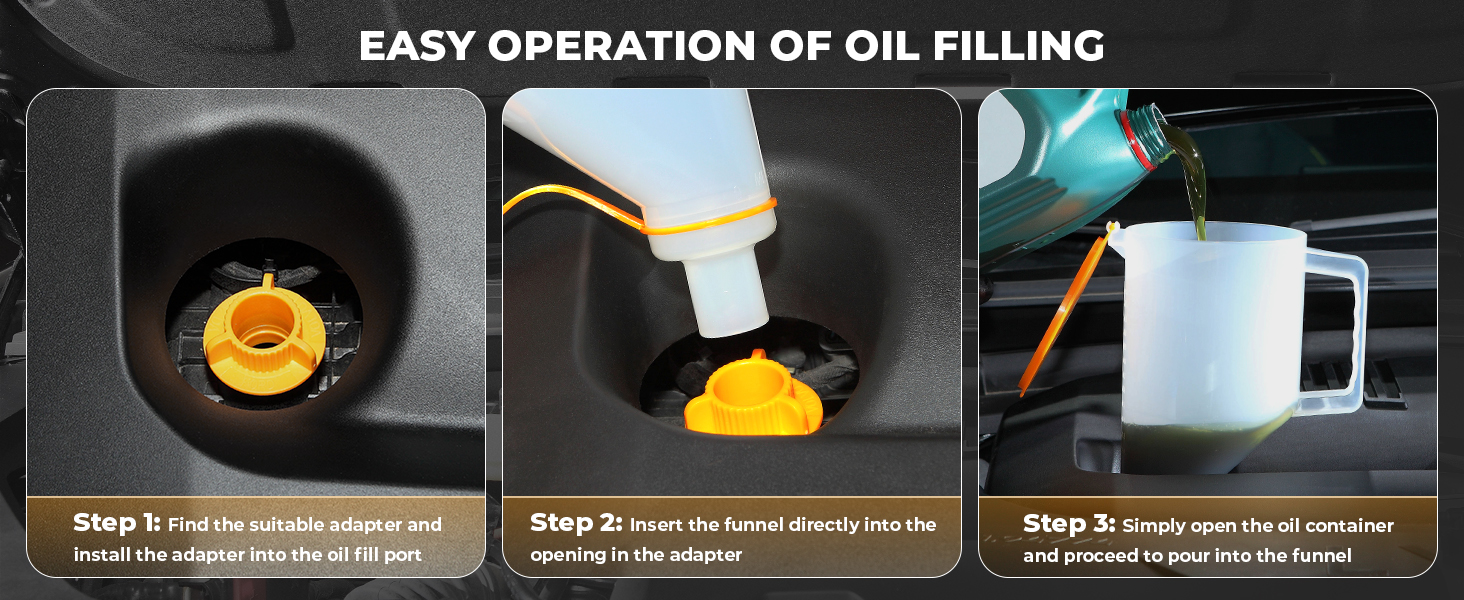 EASY OPERATION OF OIL FILLING

Step 1: Find the suitable adapter and install the adapter into the oil fill port

Step 2: Insert the funnel directly into the opening in the adapter

Step 3: Simply open the oil container and proceed to pour into the funnel