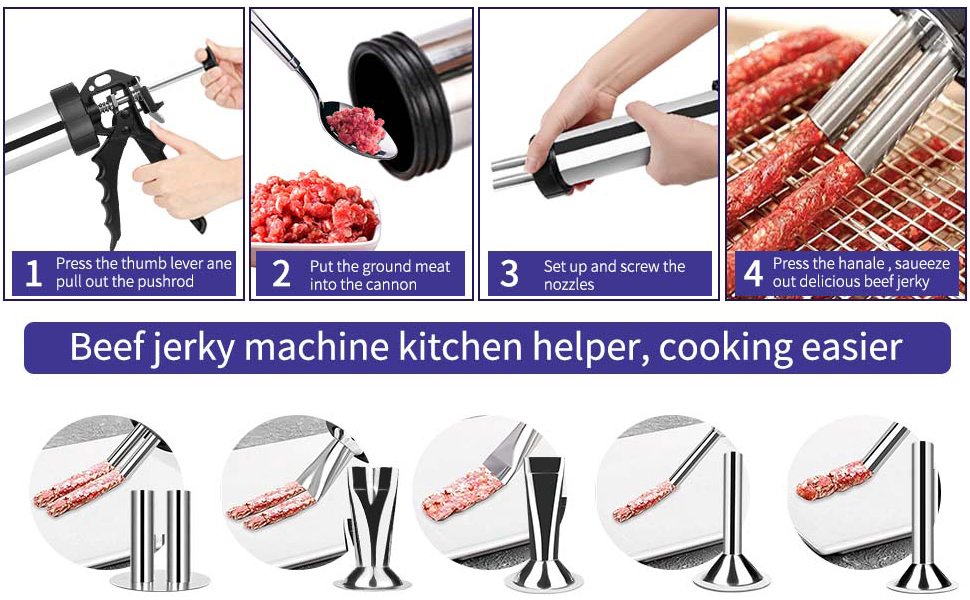 1 Press the thumb lever ane pull out the pushrod

2 Put the ground meat into the cannon

3 Set up and screw the nozzles

4 Press the hanale , saueeze out delicious beef jerky

Beef jerky machine kitchen helper, cooking easier