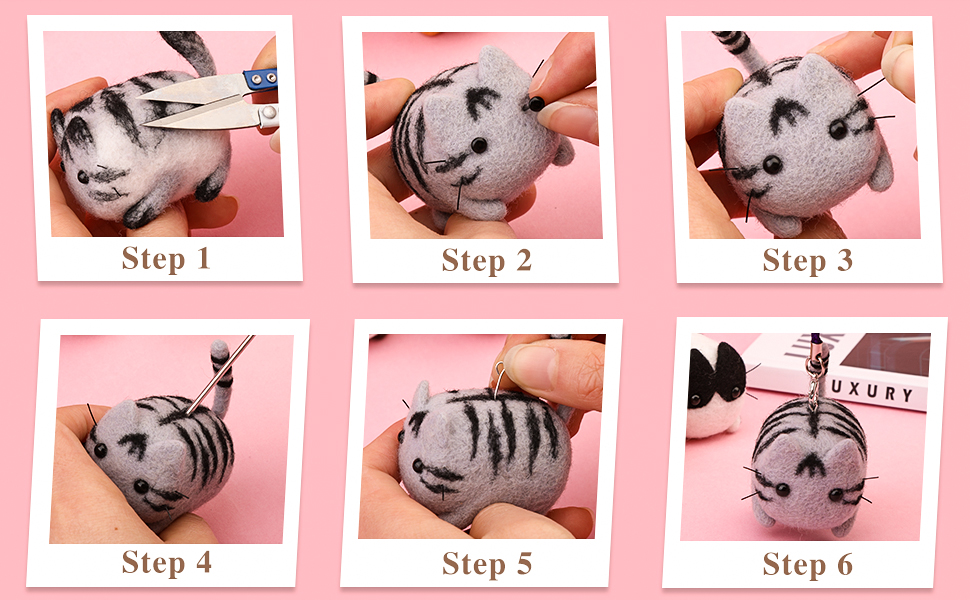 Step 1

Step 2

Step 3

Step 4

Step 5

UXURY

Step 6