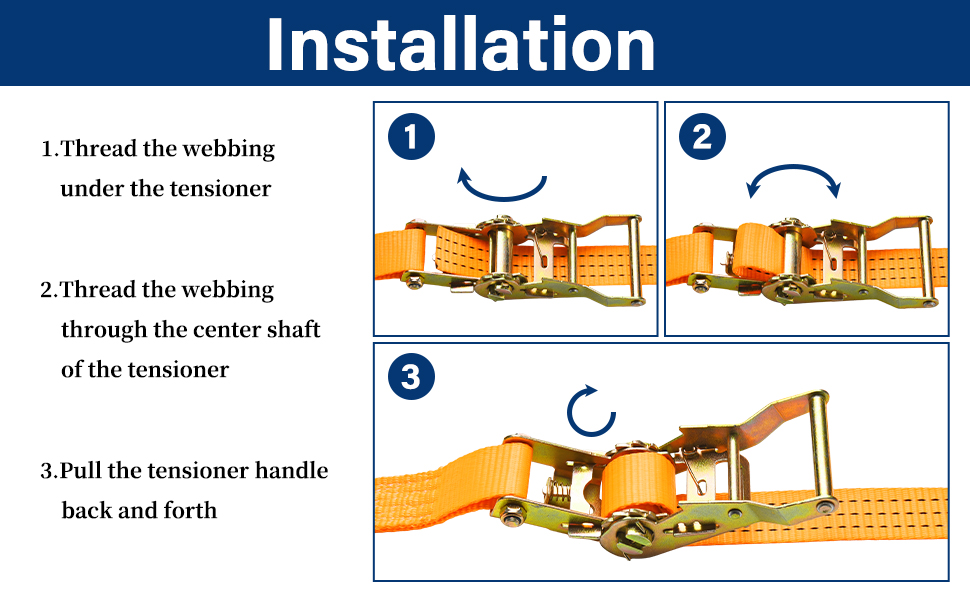 Installation

1.Thread the webbing under the tensioner

2.Thread the webbing through the center shaft of the tensioner

3.Pull the tensioner handle back and forth

1

2

3