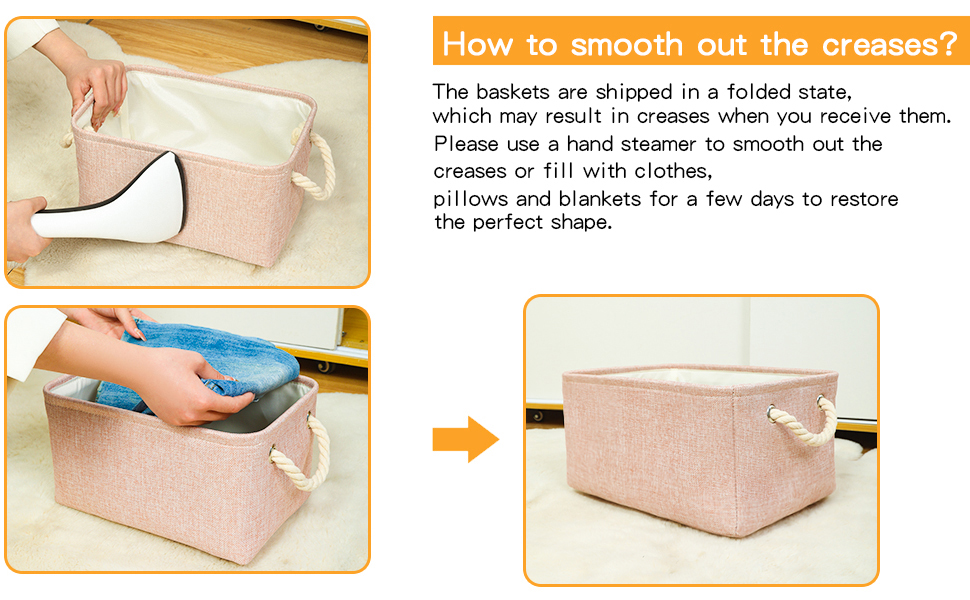 How to smooth out the creases?

The baskets are shipped in a folded state, which may result in creases when you receive them. Please use a hand steamer to smooth out the creases or fill with clothes, pillows and blankets for a few days to restore the perfect shape.