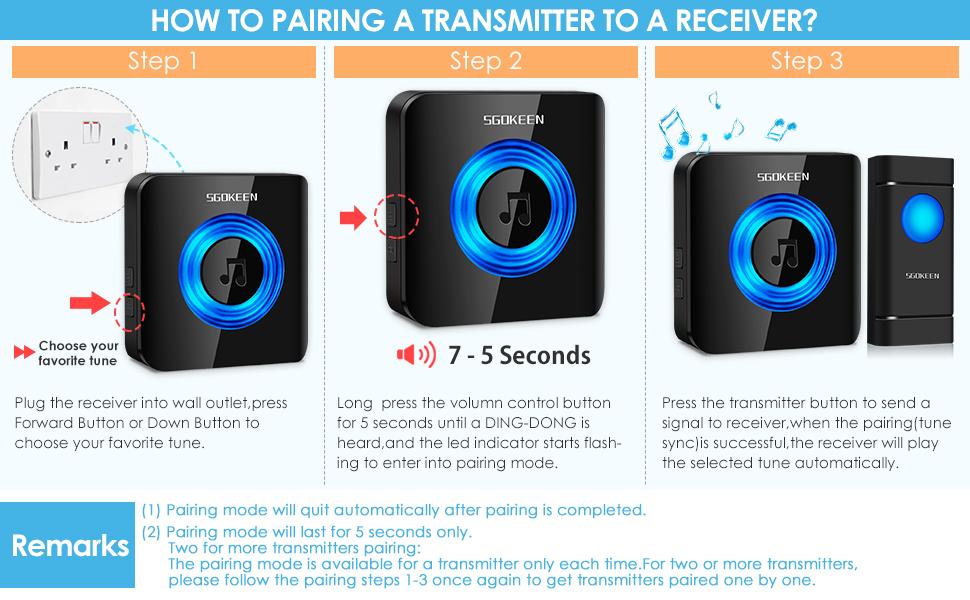 HOW TO PAIRING A TRANSMITTER TO A RECEIVER?

Step 1

SGOKEEN

Choose your favorite tune

Plug the receiver into wall outlet,press Forward Button or Down Button to choose your favorite tune.

Step 2

SGOKEEN

7 - 5 Seconds

Long press the volumn control button for 5 seconds until a DING-DONG is heard,and the led indicator starts flashing to enter into pairing mode.

Step 3

SGOKEEN

SGOKEEN

Press the transmitter button to send a signal to receiver,when the pairing(tune sync)is successful,the receiver will play the selected tune automatically.

Remarks

(1) Pairing mode will quit automatically after pairing is completed.
(2) Pairing mode will last for 5 seconds only.
Two for more transmitters pairing:
The pairing mode is available for a transmitter only each time.For two or more transmitters, please follow the pairing steps 1-3 once again to get transmitters paired one by one.