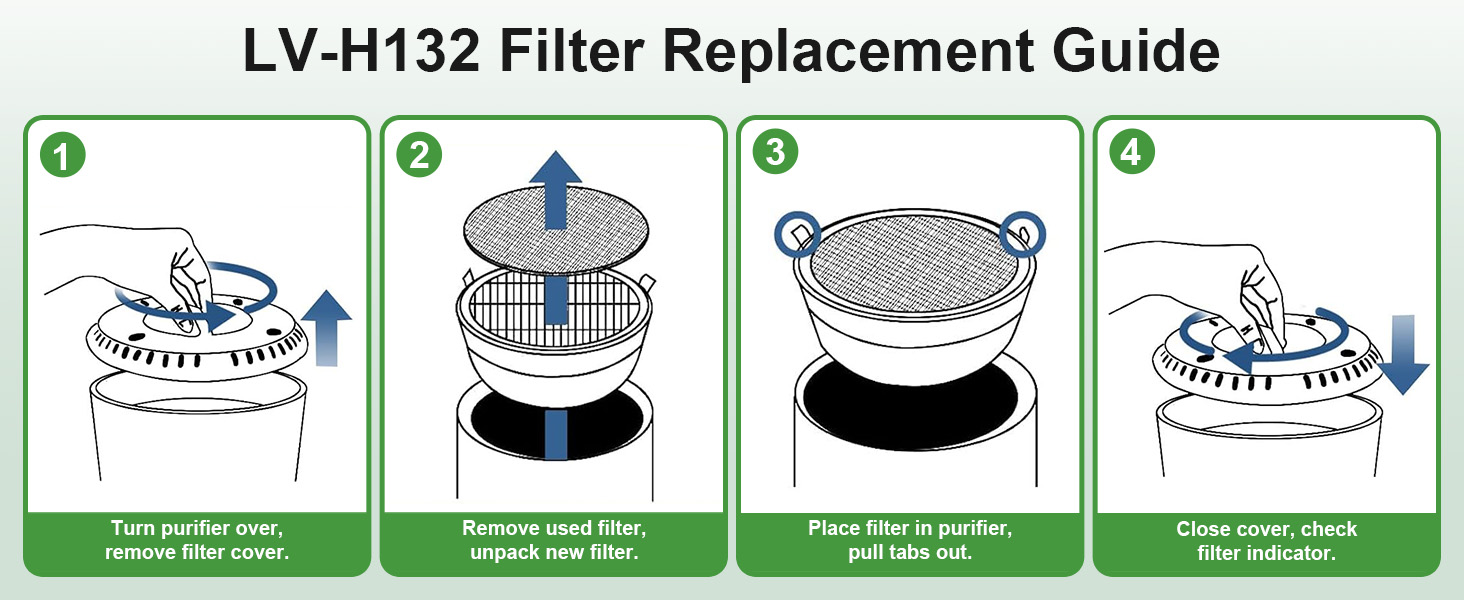 LV-H132 Filter Replacement Guide

1

Turn purifier over, remove filter cover.

2

Remove used filter, unpack new filter.

3

Place filter in purifier, pull tabs out.

4

Close cover, check filter indicator.