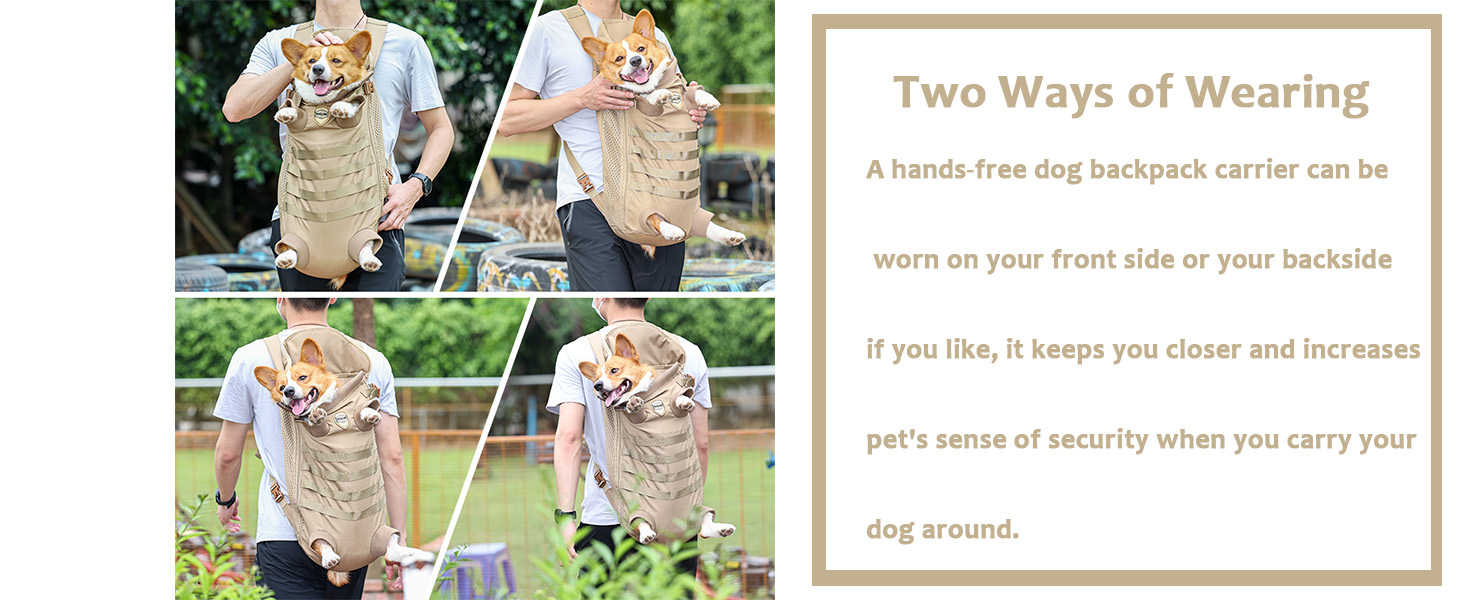 Two Ways of Wearing

A hands-free dog backpack carrier can be worn on your front side or your backside if you like, it keeps you closer and increases pet's sense of security when you carry your dog around.