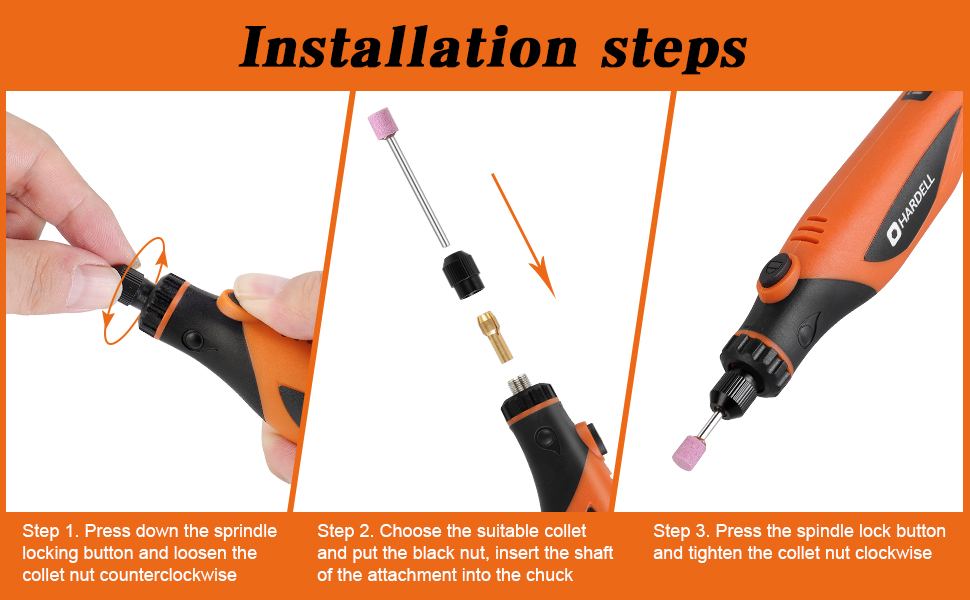 Installation steps

HARDELL

Step 1. Press down the sprindle locking button and loosen the collet nut counterclockwise

Step 2. Choose the suitable collet and put the black nut, insert the shaft of the attachment into the chuck

Step 3. Press the spindle lock button and tighten the collet nut clockwise