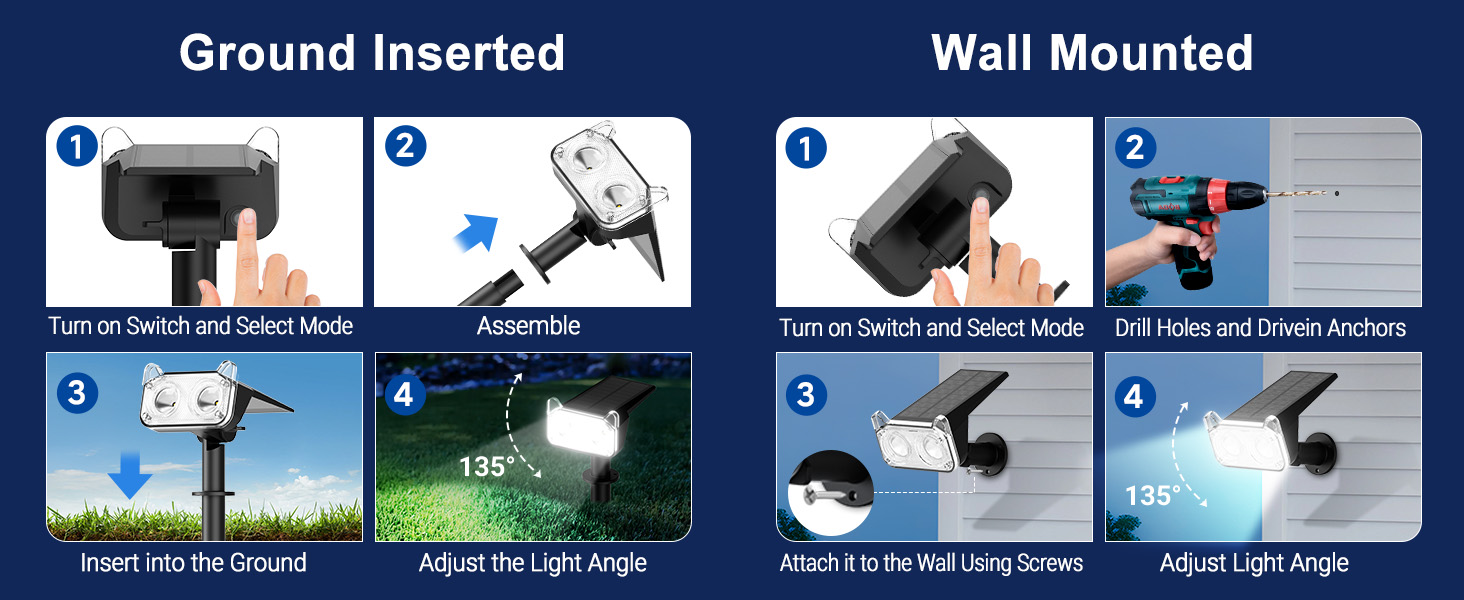 Ground Inserted

1
Turn on Switch and Select Mode

2
Assemble

3
Insert into the Ground

4
135°
Adjust the Light Angle

Wall Mounted

1
Turn on Switch and Select Mode

2
Drill Holes and Drivein Anchors

3
Attach it to the Wall Using Screws

4
135°
Adjust Light Angle