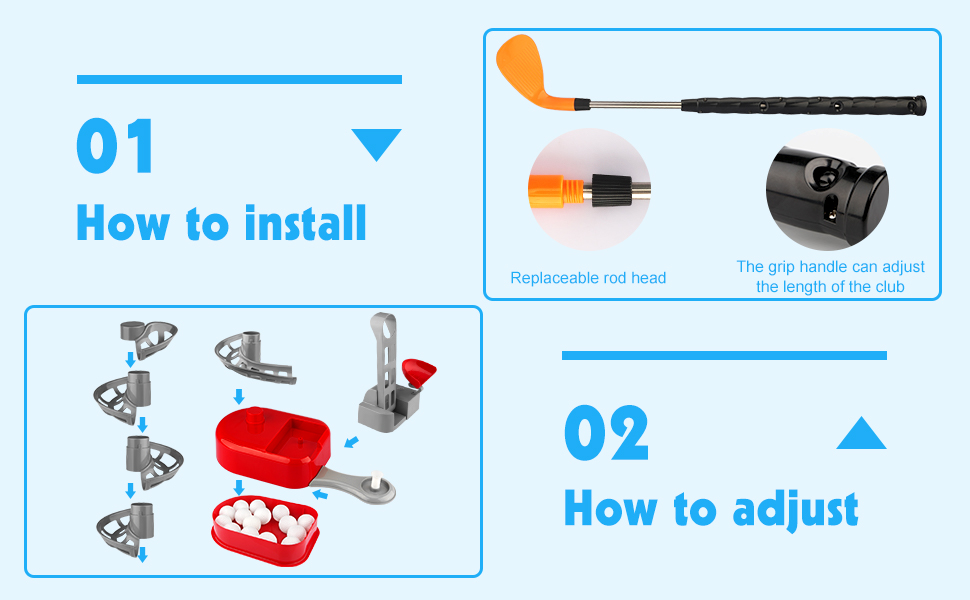 01

How to install

Replaceable rod head

The grip handle can adjust the length of the club

02

How to adjust