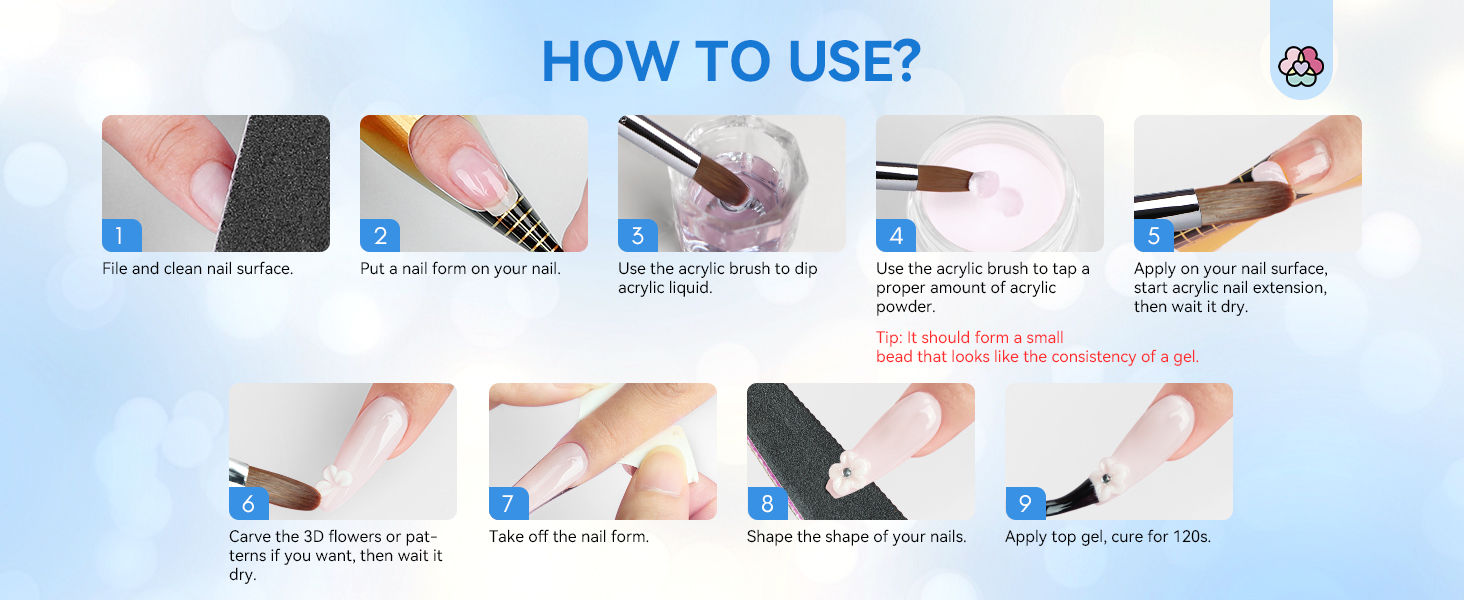 HOW TO USE?

1
File and clean nail surface.

2
Put a nail form on your nail.

3
Use the acrylic brush to dip acrylic liquid.

4
Use the acrylic brush to tap a proper amount of acrylic powder.

Tip: It should form a small bead that looks like the consistency of a gel.

5
Apply on your nail surface, start acrylic nail extension, then wait it dry.

6
Carve the 3D flowers or patterns if you want, then wait it dry.

7
Take off the nail form.

8
Shape the shape of your nails.

9
Apply top gel, cure for 120s.