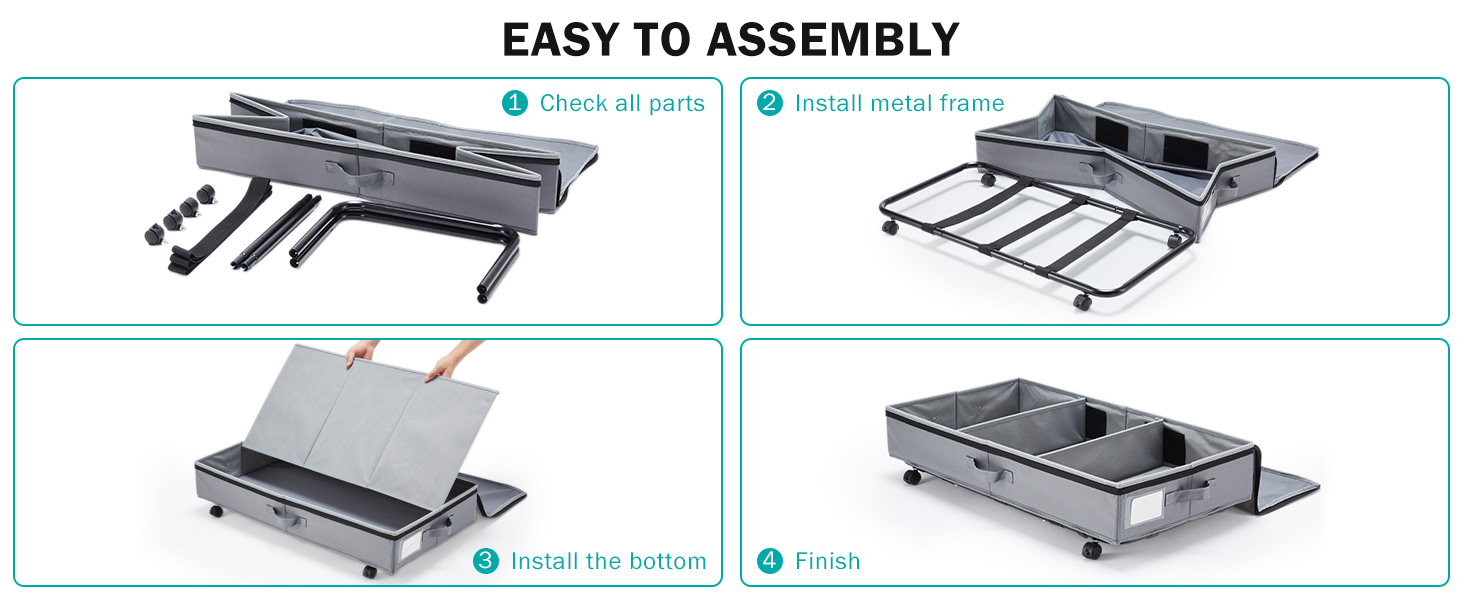 EASY TO ASSEMBLY

1 Check all parts

2 Install metal frame

3 Install the bottom

4 Finish