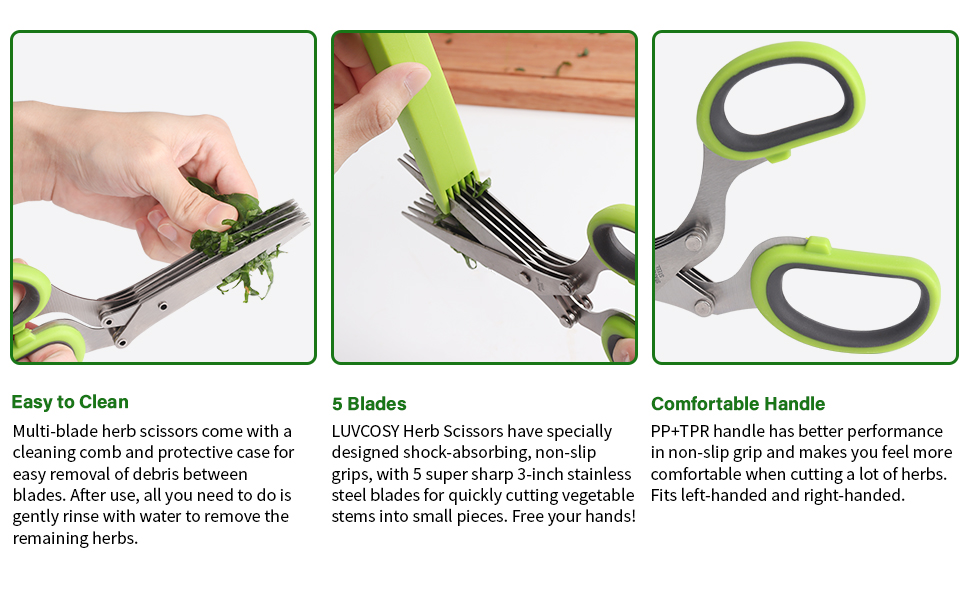 Easy to Clean

Multi-blade herb scissors come with a cleaning comb and protective case for easy removal of debris between blades. After use, all you need to do is gently rinse with water to remove the remaining herbs.

5 Blades

LUVCOSY Herb Scissors have specially designed shock-absorbing, non-slip grips, with 5 super sharp 3-inch stainless steel blades for quickly cutting vegetable stems into small pieces. Free your hands!

Comfortable Handle

PP+TPR handle has better performance in non-slip grip and makes you feel more comfortable when cutting a lot of herbs. Fits left-handed and right-handed.