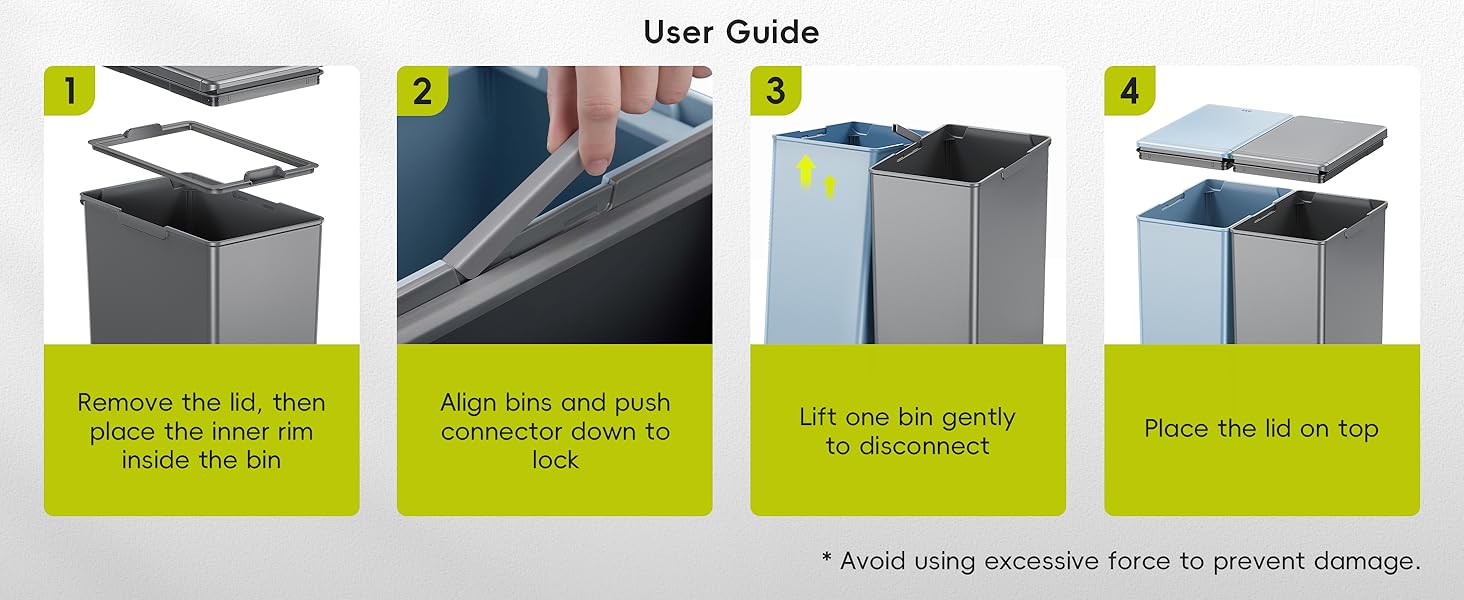 User Guide

1

Remove the lid, then place the inner rim inside the bin

2

Align bins and push connector down to lock

3

Lift one bin gently to disconnect

4

Place the lid on top

* Avoid using excessive force to prevent damage.