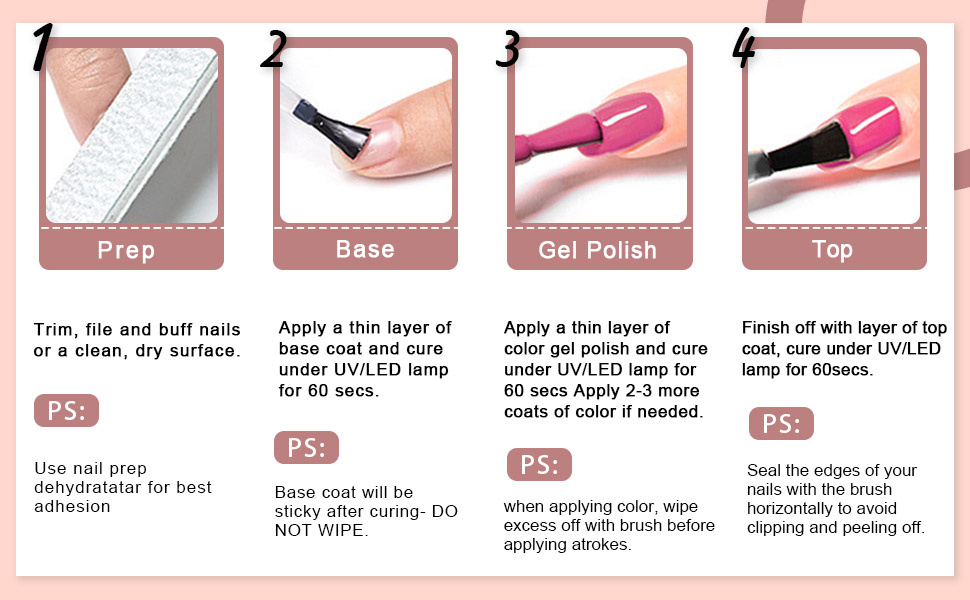 1

Prep

Trim, file and buff nails or a clean, dry surface.

PS:

Use nail prep dehydratatar for best adhesion

2

Base

Apply a thin layer of base coat and cure under UV/LED lamp for 60 secs.

PS:

Base coat will be sticky after curing- DO NOT WIPE.

3

Gel Polish

Apply a thin layer of color gel polish and cure under UV/LED lamp for 60 secs Apply 2-3 more coats of color if needed.

PS:

when applying color, wipe excess off with brush before applying atrokes.

4

Top

Finish off with layer of top coat, cure under UV/LED lamp for 60secs.

PS:

Seal the edges of your nails with the brush horizontally to avoid clipping and peeling off.