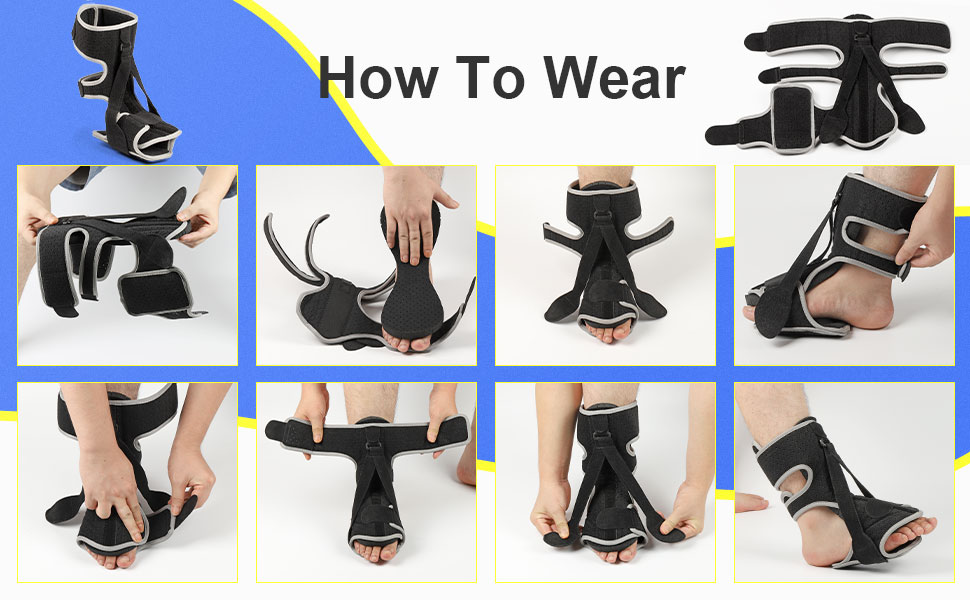 How To Wear