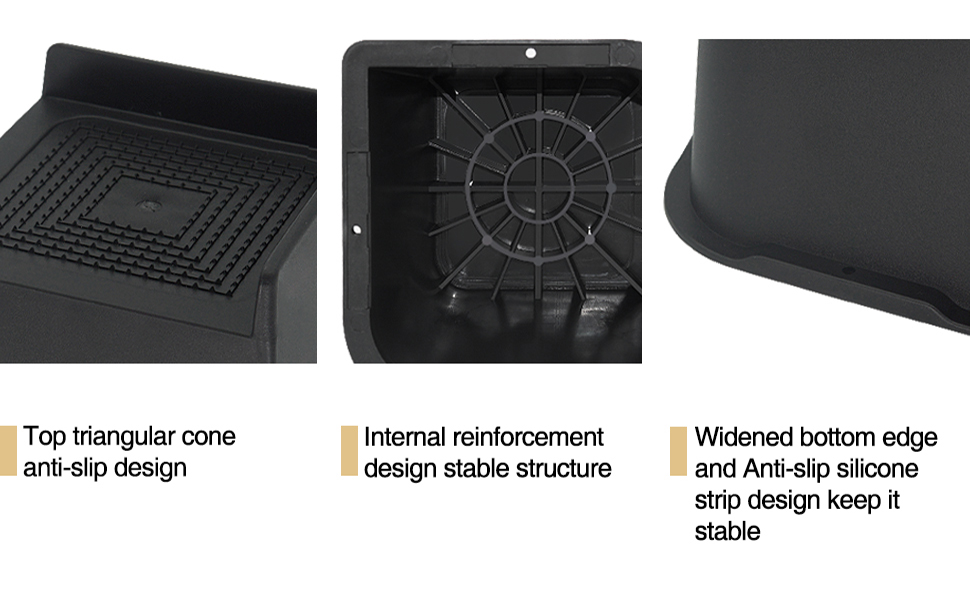 Top triangular cone anti-slip design

Internal reinforcement design stable structure

Widened bottom edge and Anti-slip silicone strip design keep it stable