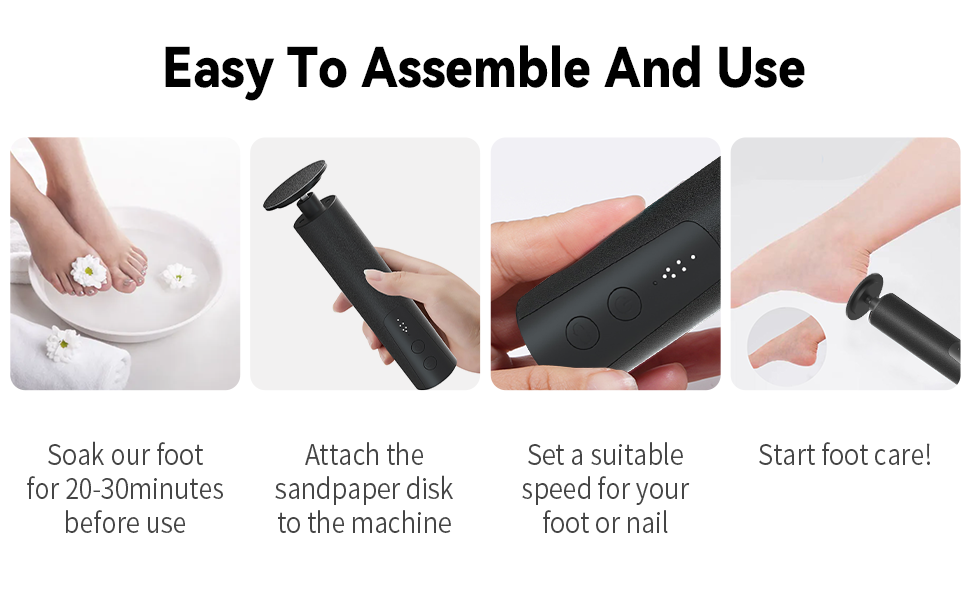 Easy To Assemble And Use

Soak our foot for 20-30minutes before use

Attach the sandpaper disk to the machine

Set a suitable speed for your foot or nail

Start foot care!