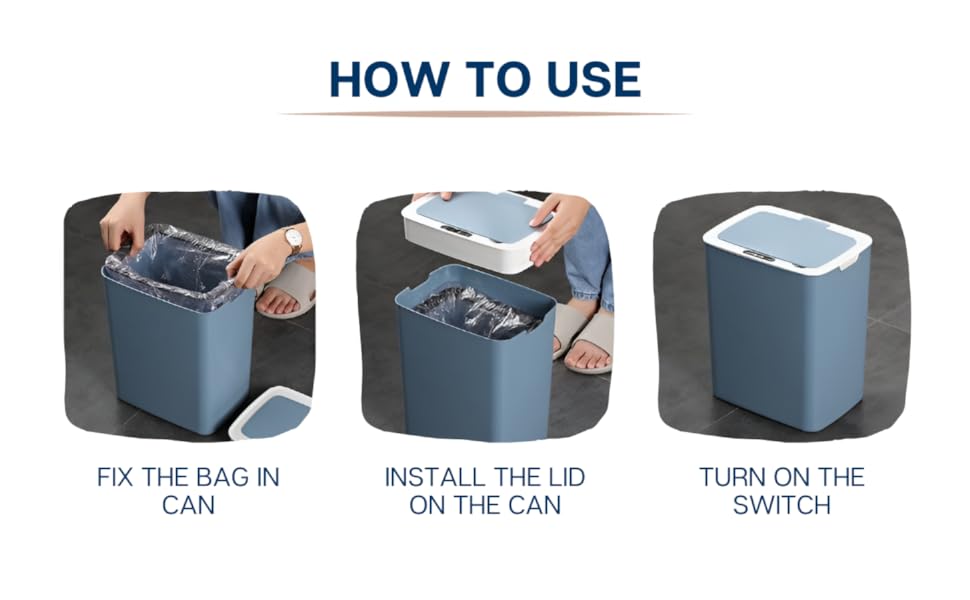 HOW TO USE

FIX THE BAG IN CAN

INSTALL THE LID ON THE CAN

TURN ON THE SWITCH