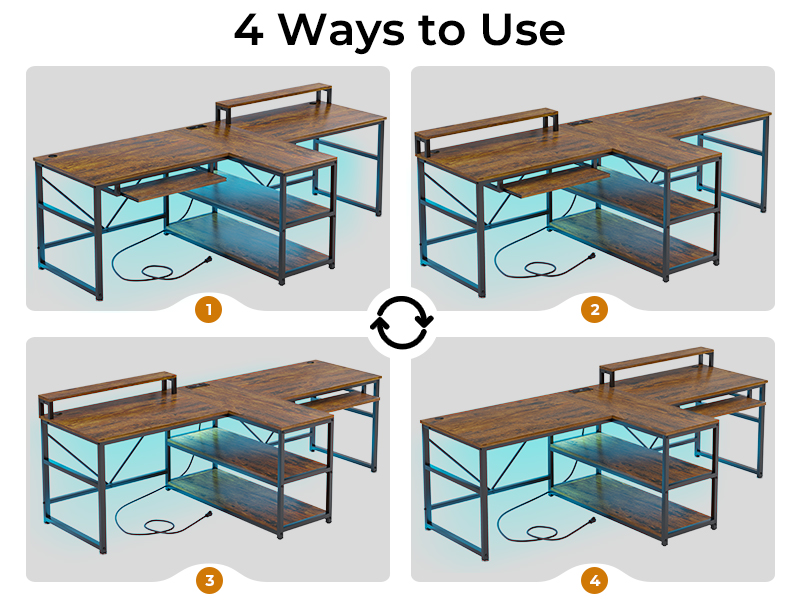 4 Ways to Use

1

2

3

4