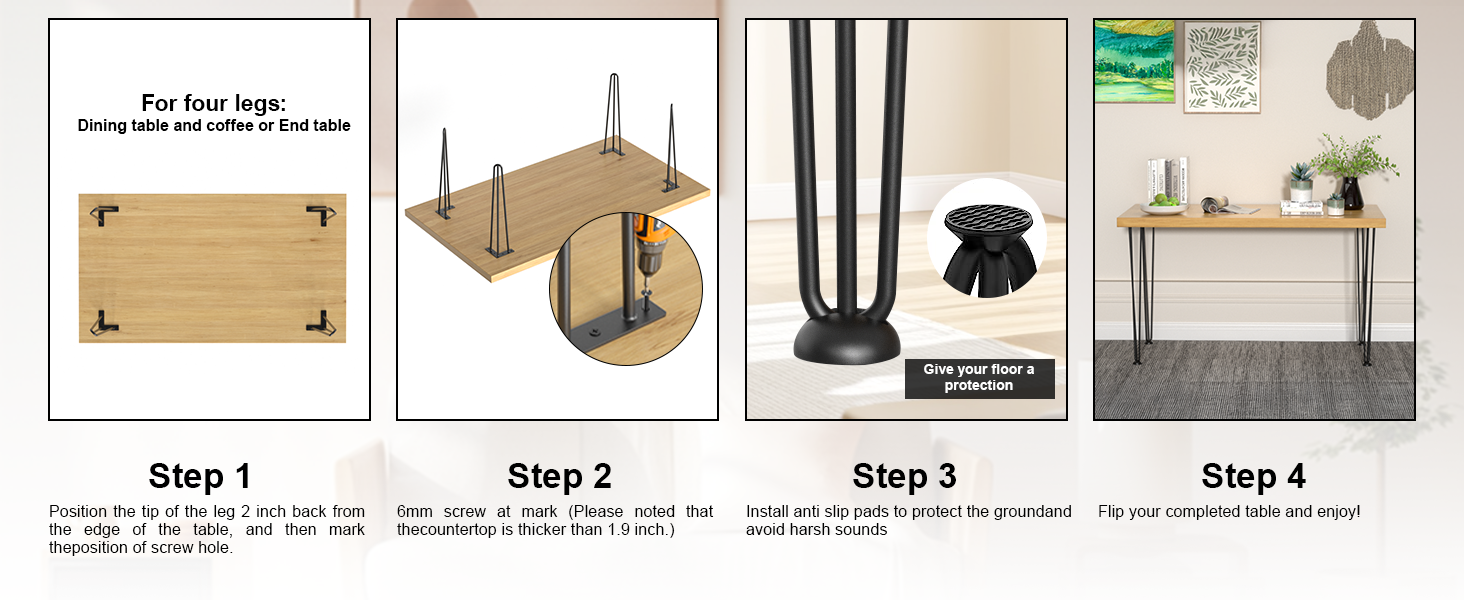 For four legs:
Dining table and coffee or End table

Give your floor a protection

Step 1
Position the tip of the leg 2 inch back from the edge of the table, and then mark theposition of screw hole.

Step 2
6mm screw at mark (Please noted that thecountertop is thicker than 1.9 inch.)

Step 3
Install anti slip pads to protect the groundand avoid harsh sounds

Step 4
Flip your completed table and enjoy!