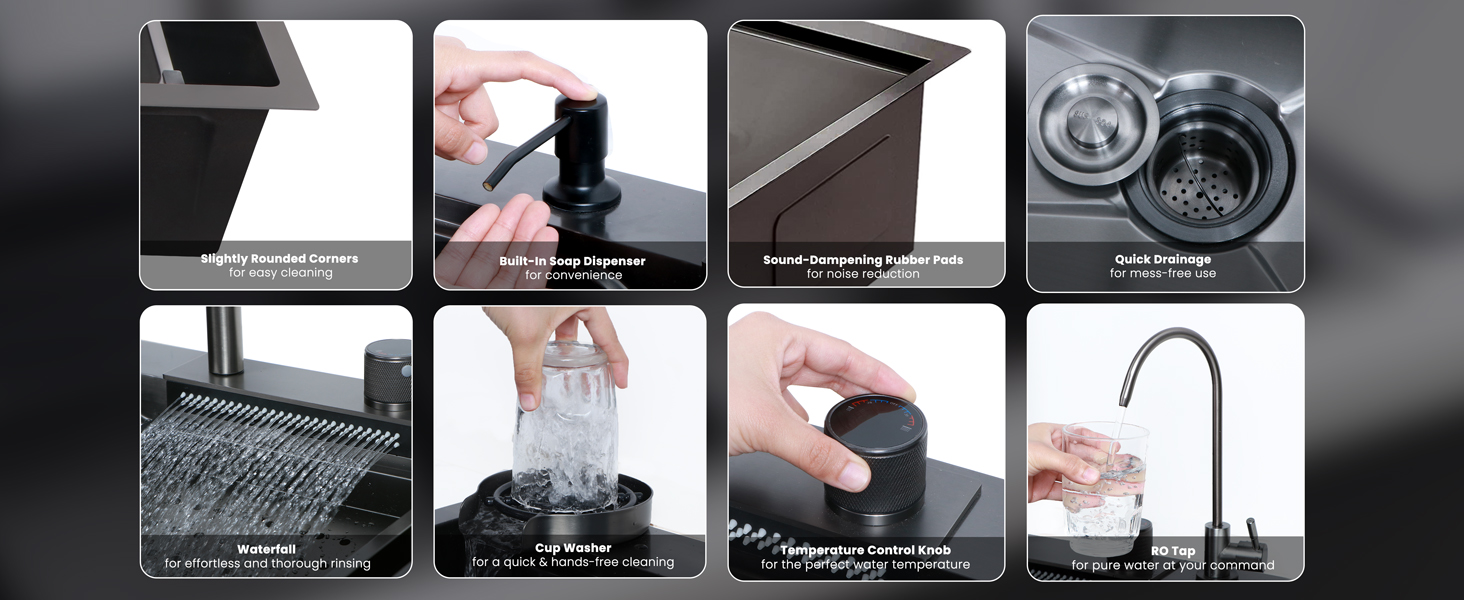 Slightly Rounded Corners
for easy cleaning

Built-In Soap Dispenser
for convenience

Sound-Dampening Rubber Pads
for noise reduction

Quick Drainage
for mess-free use

Waterfall
for effortless and thorough rinsing

Cup Washer
for a quick & hands-free cleaning

Temperature Control Knob
for the perfect water temperature

RO Tap
for pure water at your command