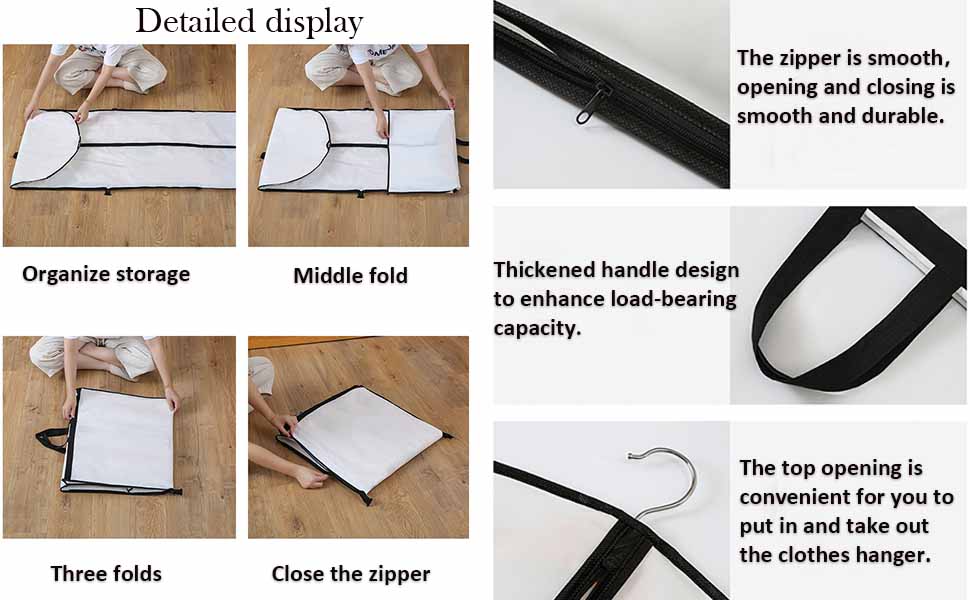 Detailed display

Organize storage

Middle fold

Three folds

Close the zipper

The zipper is smooth, opening and closing is smooth and durable.

Thickened handle design to enhance load-bearing capacity.

The top opening is convenient for you to put in and take out the clothes hanger.