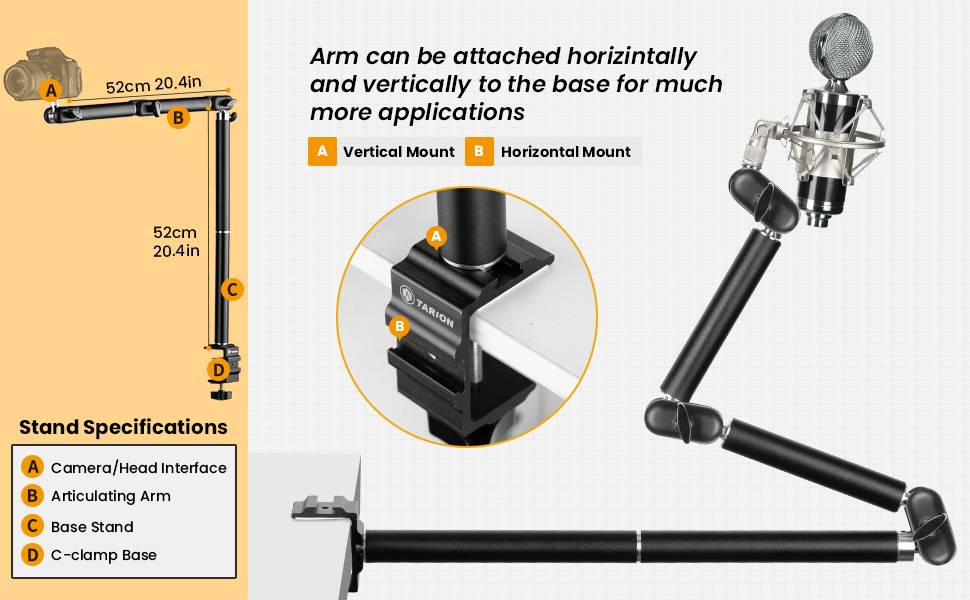 A

52cm 20.4in

B

52cm
20.4in

C

D

Stand Specifications

A Camera/Head Interface
B Articulating Arm
C Base Stand
D C-clamp Base

Arm can be attached horizintally and vertically to the base for much more applications

A Vertical Mount B Horizontal Mount

A

TARION

B