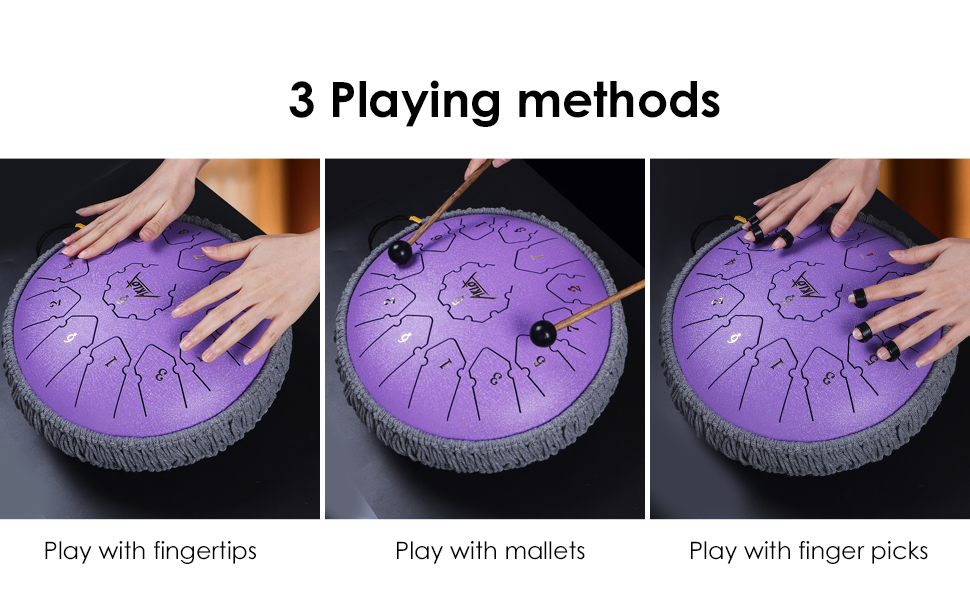 3 Playing methods

Play with fingertips

Play with mallets

Play with finger picks