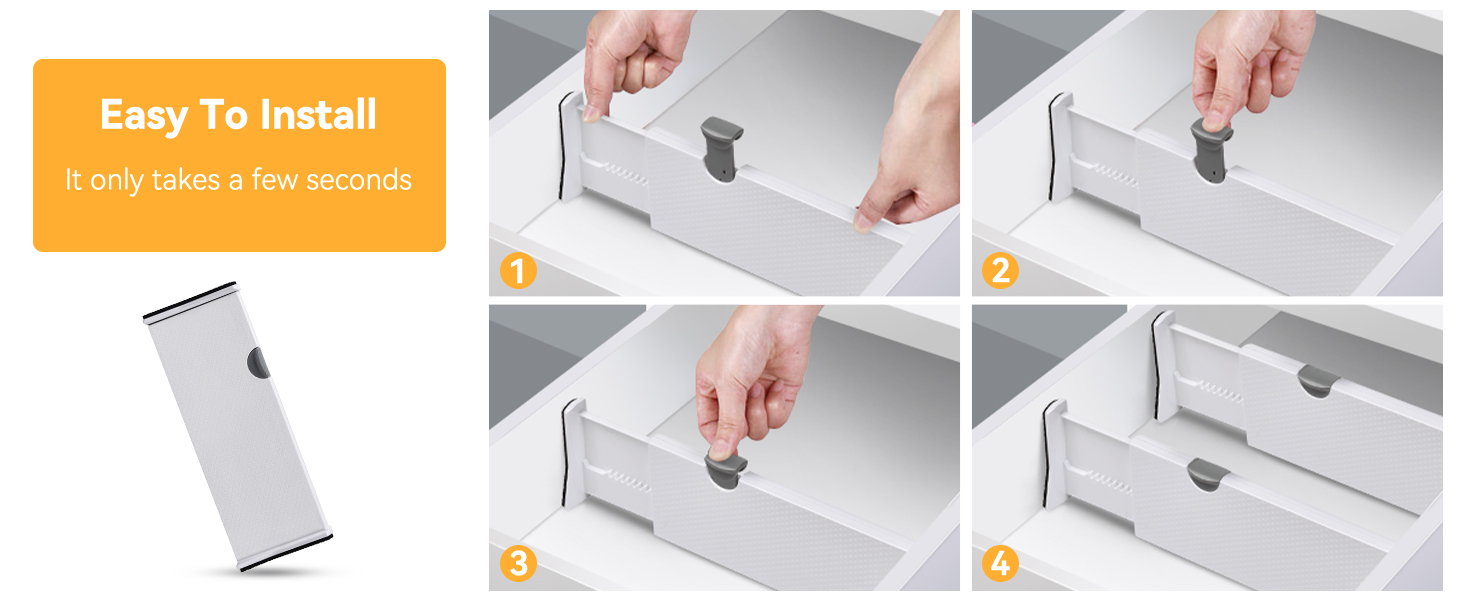 Easy To Install

It only takes a few seconds

1

2

3

4