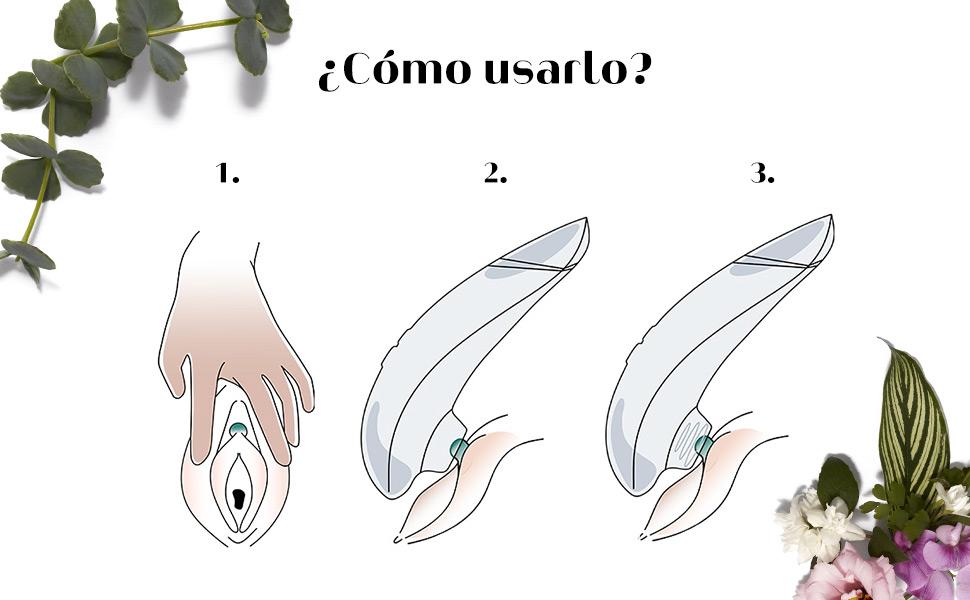 ¿Cómo usarlo?

1.

2.

3.