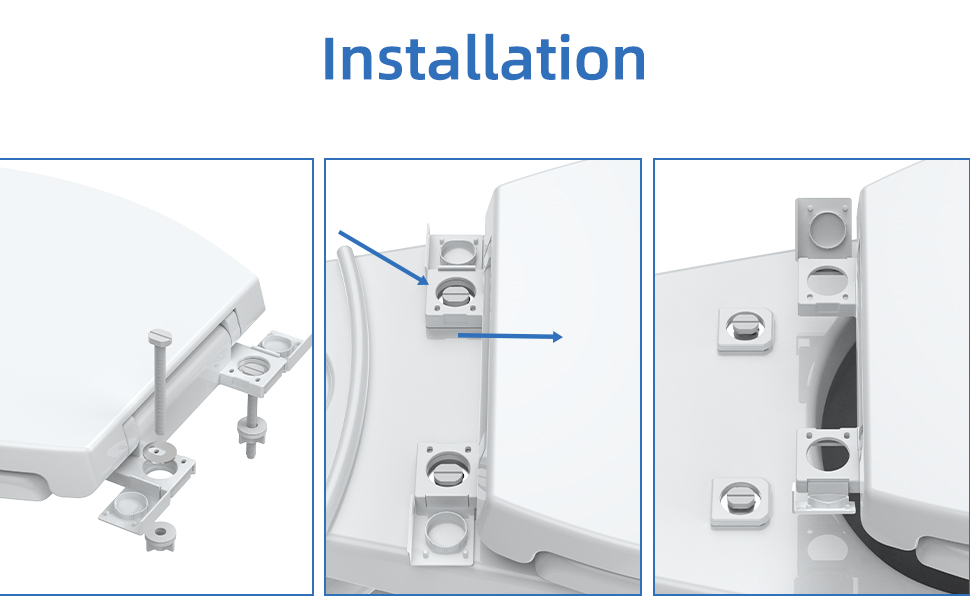 Installation