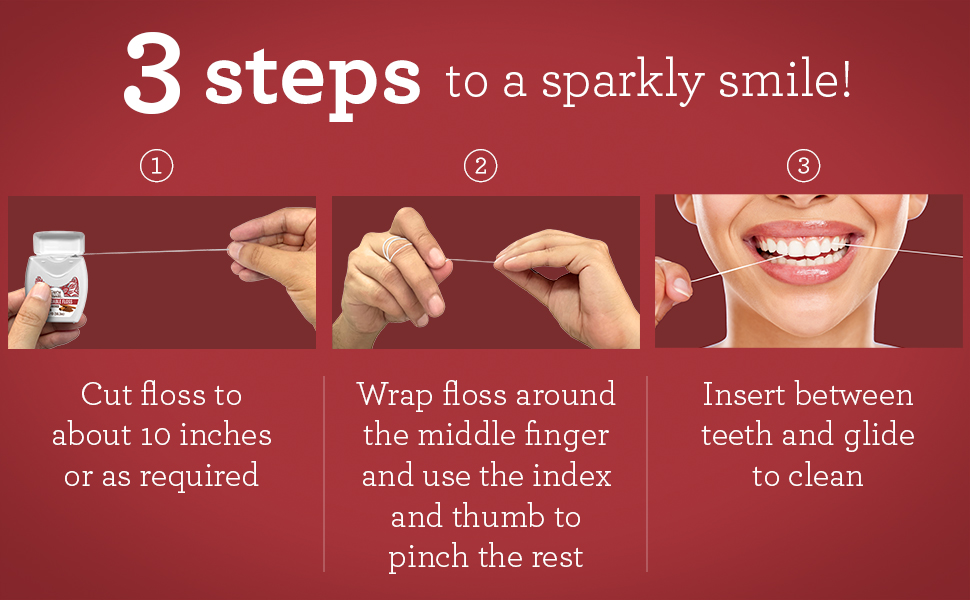 3 steps to a sparkly smile!

1

Cut floss to about 10 inches or as required

2

Wrap floss around the middle finger and use the index and thumb to pinch the rest

3

Insert between teeth and glide to clean