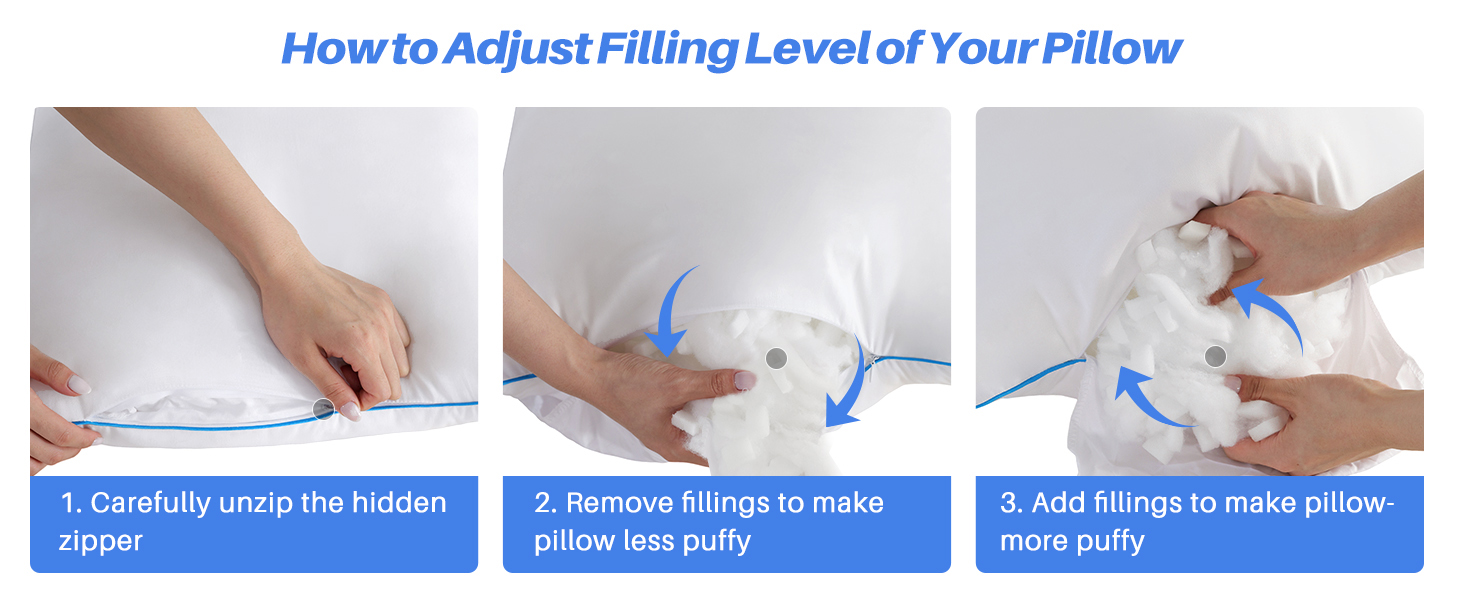 How to Adjust Filling Level of Your Pillow

1. Carefully unzip the hidden zipper

2. Remove fillings to make pillow less puffy

3. Add fillings to make pillow-more puffy