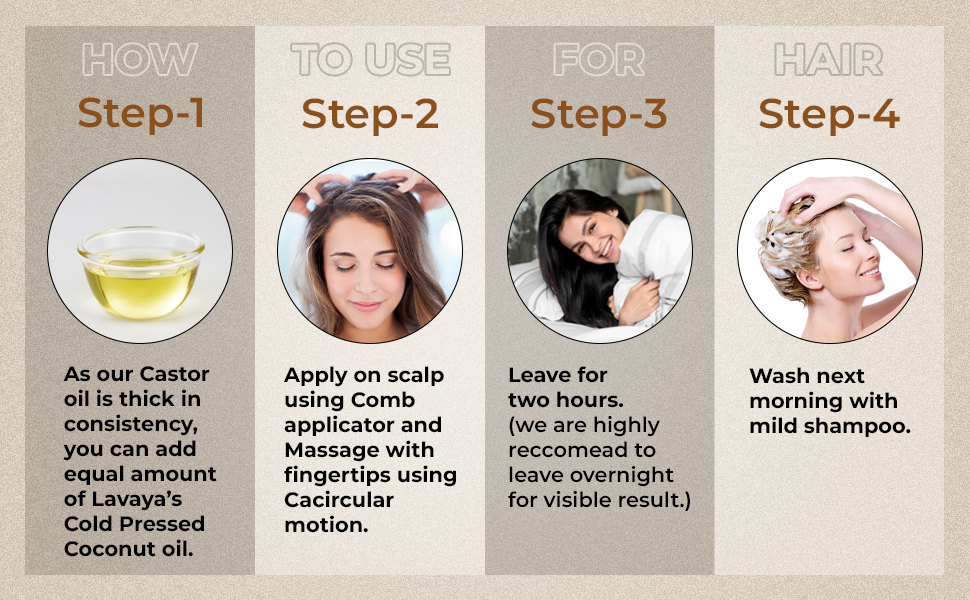 HOW

Step-1

As our Castor oil is thick in consistency, you can add equal amount of Lavaya's Cold Pressed Coconut oil.

TO USE

Step-2

Apply on scalp using Comb applicator and Massage with fingertips using Cacircular motion.

FOR

Step-3

Leave for two hours. (we are highly reccomead to leave overnight for visible result.)

HAIR

Step-4

Wash next morning with mild shampoo.