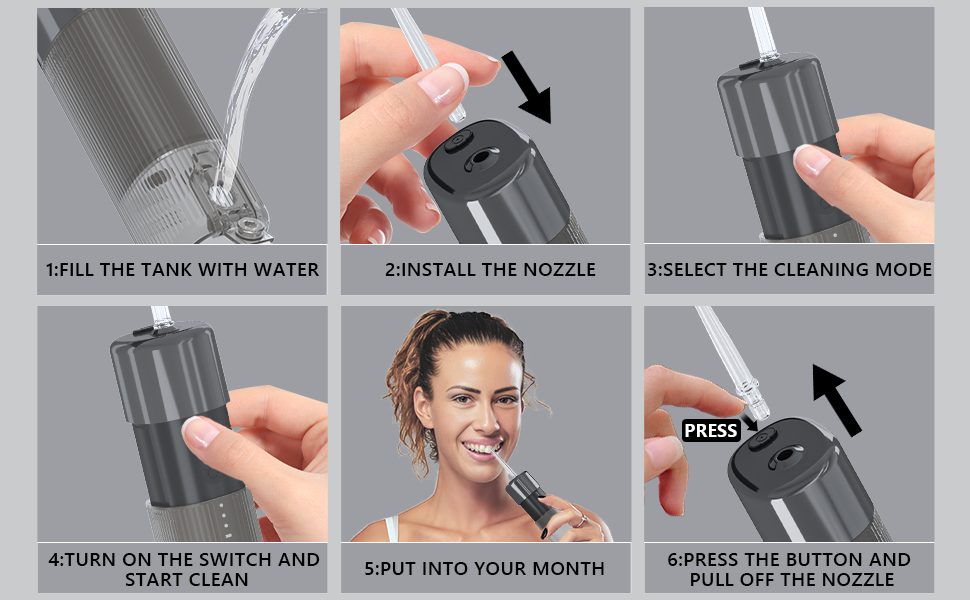 1:FILL THE TANK WITH WATER

2:INSTALL THE NOZZLE

3:SELECT THE CLEANING MODE

4:TURN ON THE SWITCH AND START CLEAN

5:PUT INTO YOUR MONTH

PRESS

6:PRESS THE BUTTON AND PULL OFF THE NOZZLE