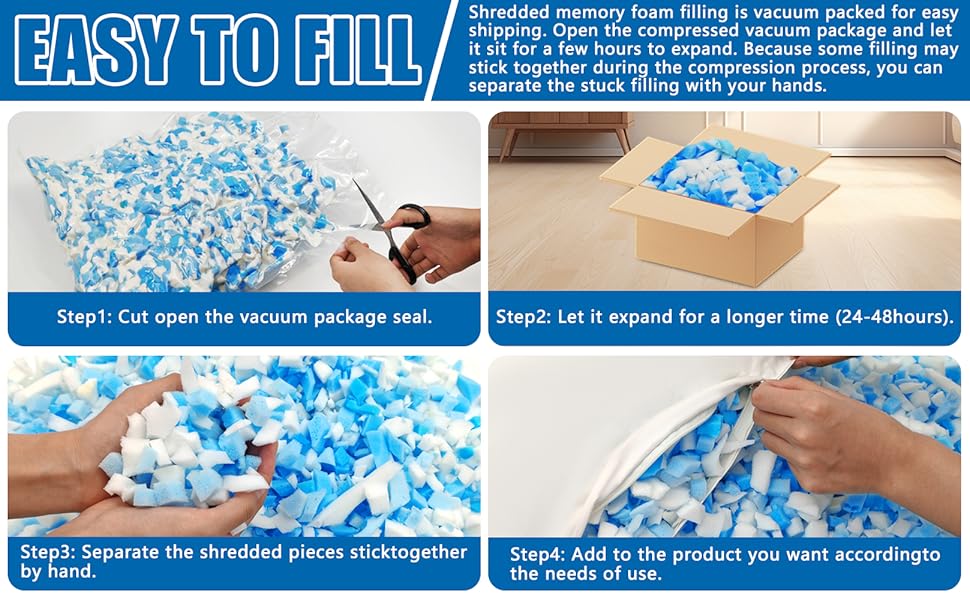 EASY TO FILL

Shredded memory foam filling is vacuum packed for easy shipping. Open the compressed vacuum package and let it sit for a few hours to expand. Because some filling may stick together during the compression process, you can separate the stuck filling with your hands.

Step1: Cut open the vacuum package seal.

Step2: Let it expand for a longer time (24-48hours).

Step3: Separate the shredded pieces sticktogether by hand.

Step4: Add to the product you want accordingto the needs of use.