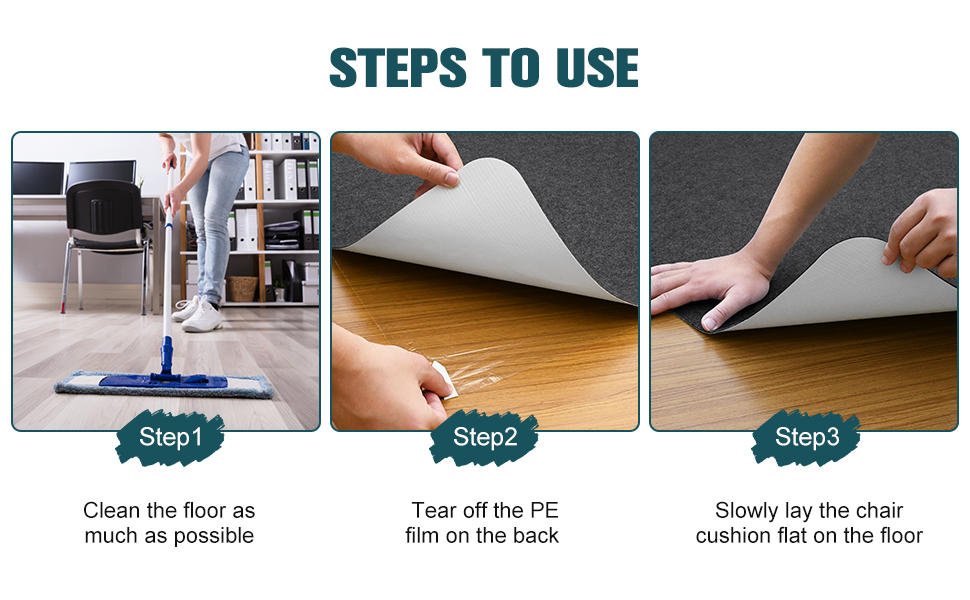 STEPS TO USE

Step1

Clean the floor as much as possible

Step2

Tear off the PE film on the back

Step3

Slowly lay the chair cushion flat on the floor