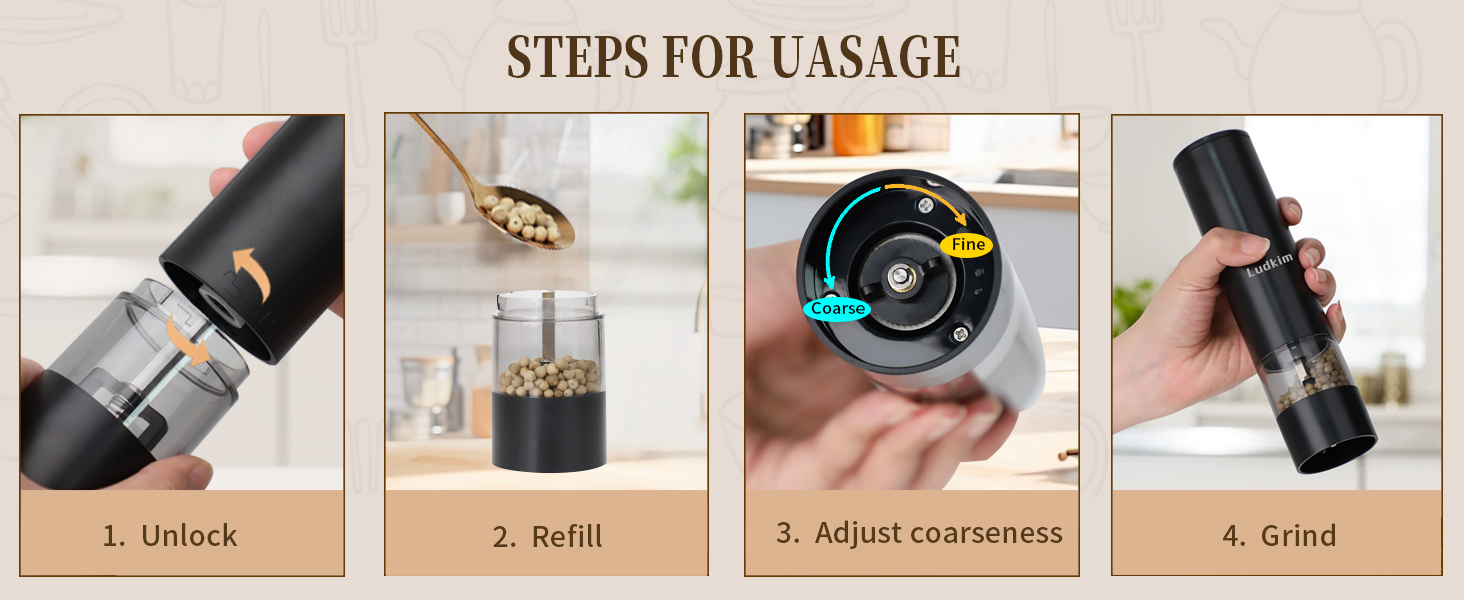 STEPS FOR UASAGE

1. Unlock

2. Refill

Fine

Coarse

3. Adjust coarseness

Ludkim

4. Grind