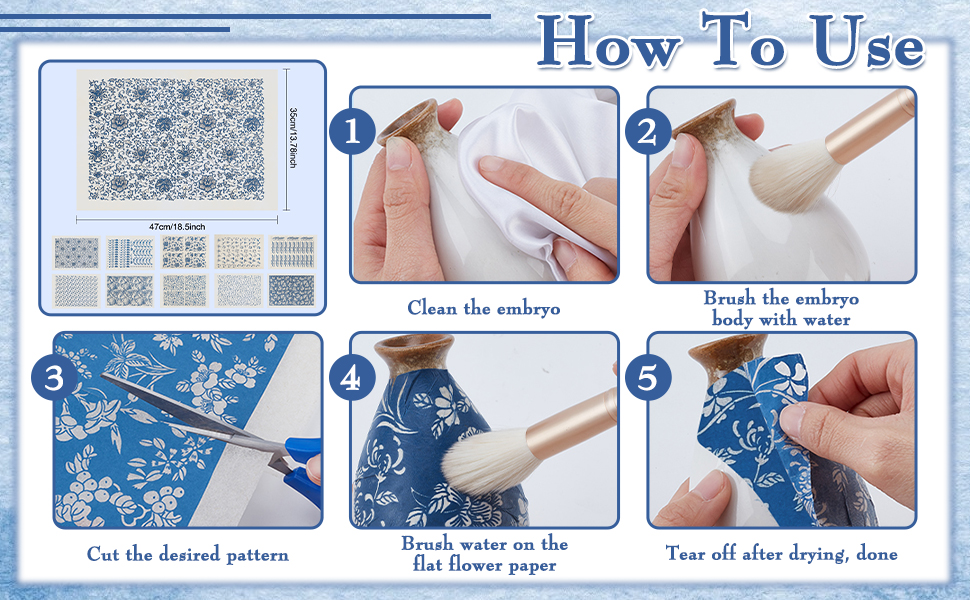 How To Use

35cm/13.78inch

47cm/18.5inch

1

Clean the embryo

2

Brush the embryo body with water

3

Cut the desired pattern

4

Brush water on the flat flower paper

5

Tear off after drying, done