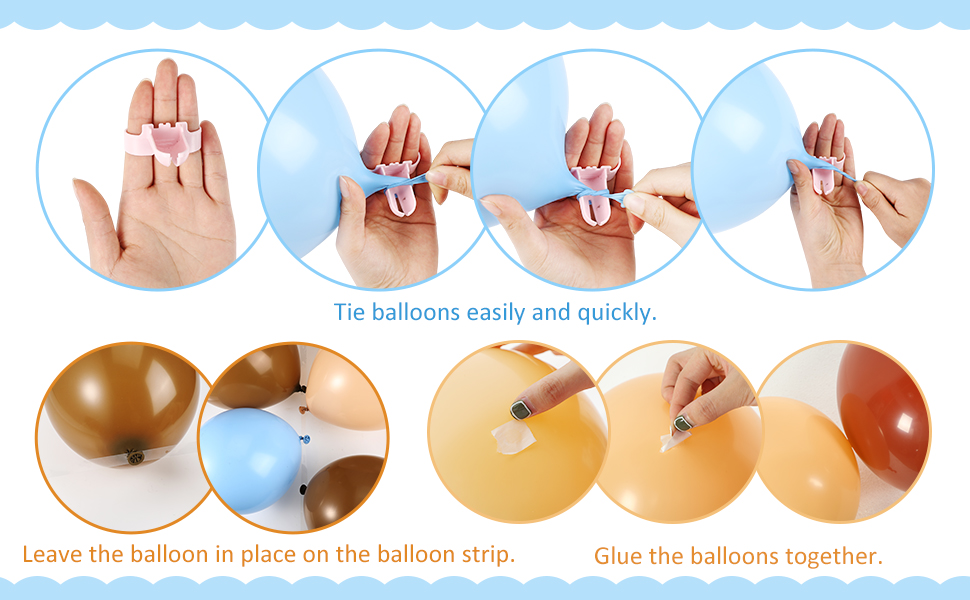 Tie balloons easily and quickly.

Leave the balloon in place on the balloon strip.

Glue the balloons together.