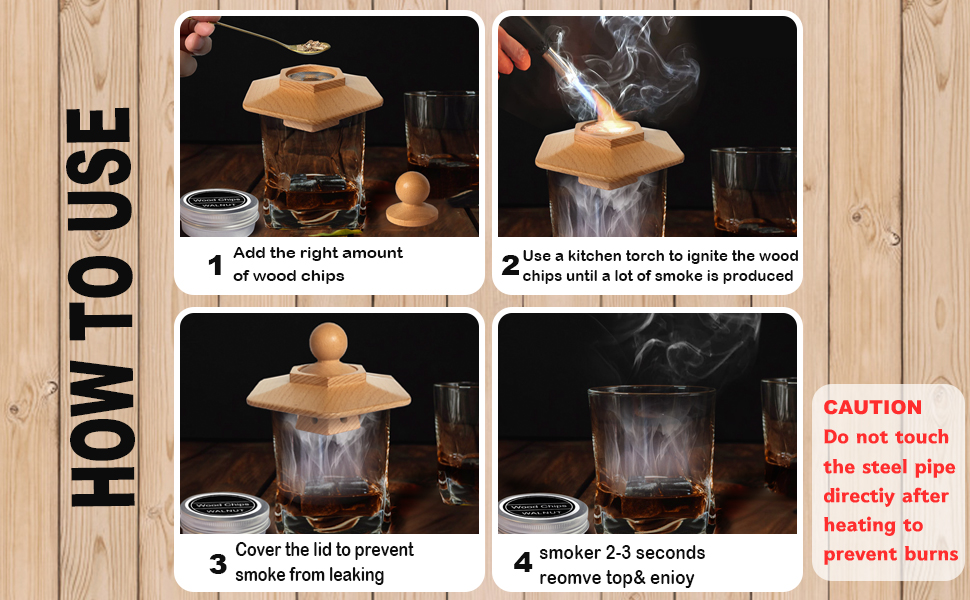 HOW TO USE

Wood Chips
WALNUT

1 Add the right amount of wood chips

2 Use a kitchen torch to ignite the wood chips until a lot of smoke is produced

Wood Chips
WALNUT

3 Cover the lid to prevent smoke from leaking

Wood Chips
WALNUT

4 smoker 2-3 seconds reomve top& enioy

CAUTION
Do not touch the steel pipe directiy after heating to prevent burns