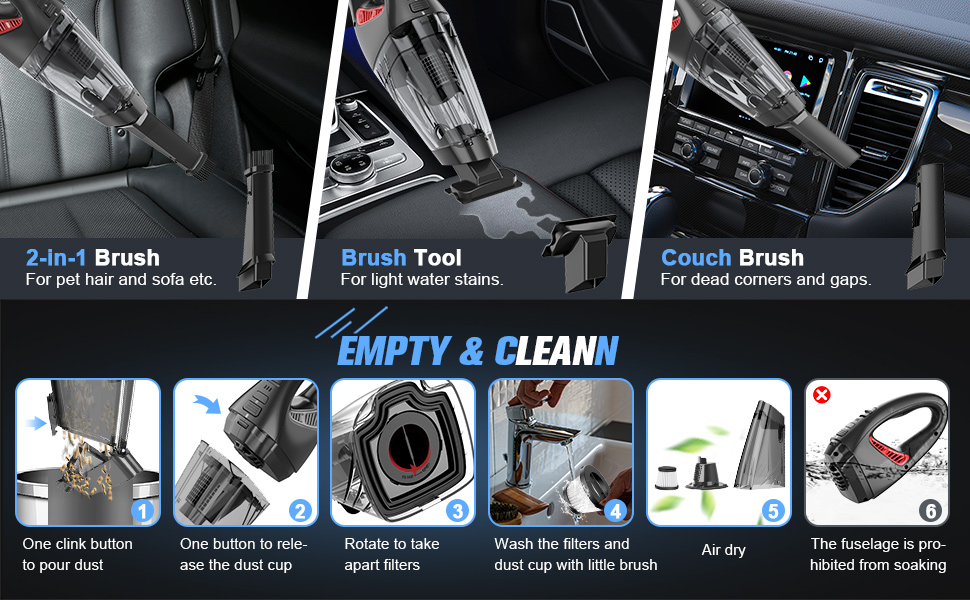 2-in-1 Brush
For pet hair and sofa etc.

Brush Tool
For light water stains.

Couch Brush
For dead corners and gaps.

EMPTY & CLEANN

1
One clink button to pour dust

2
One button to release the dust cup

3
Rotate to take apart filters

4
Wash the filters and dust cup with little brush

5
Air dry

6
The fuselage is prohibited from soaking